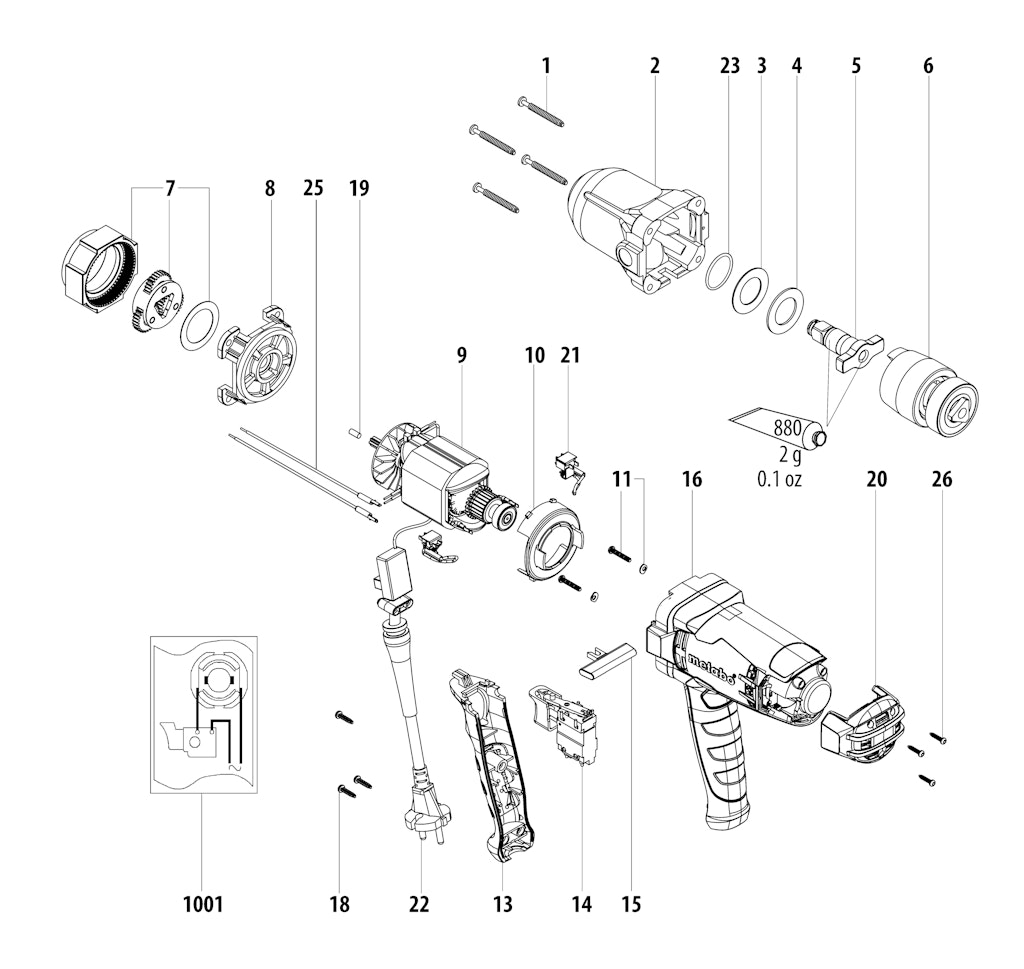 1 2 23 3 4 5 6

7 8 25 19

9 10 21

880
2 g
0.1 oz

11 16 20 26

metabo

1001 18 22 13 14 15