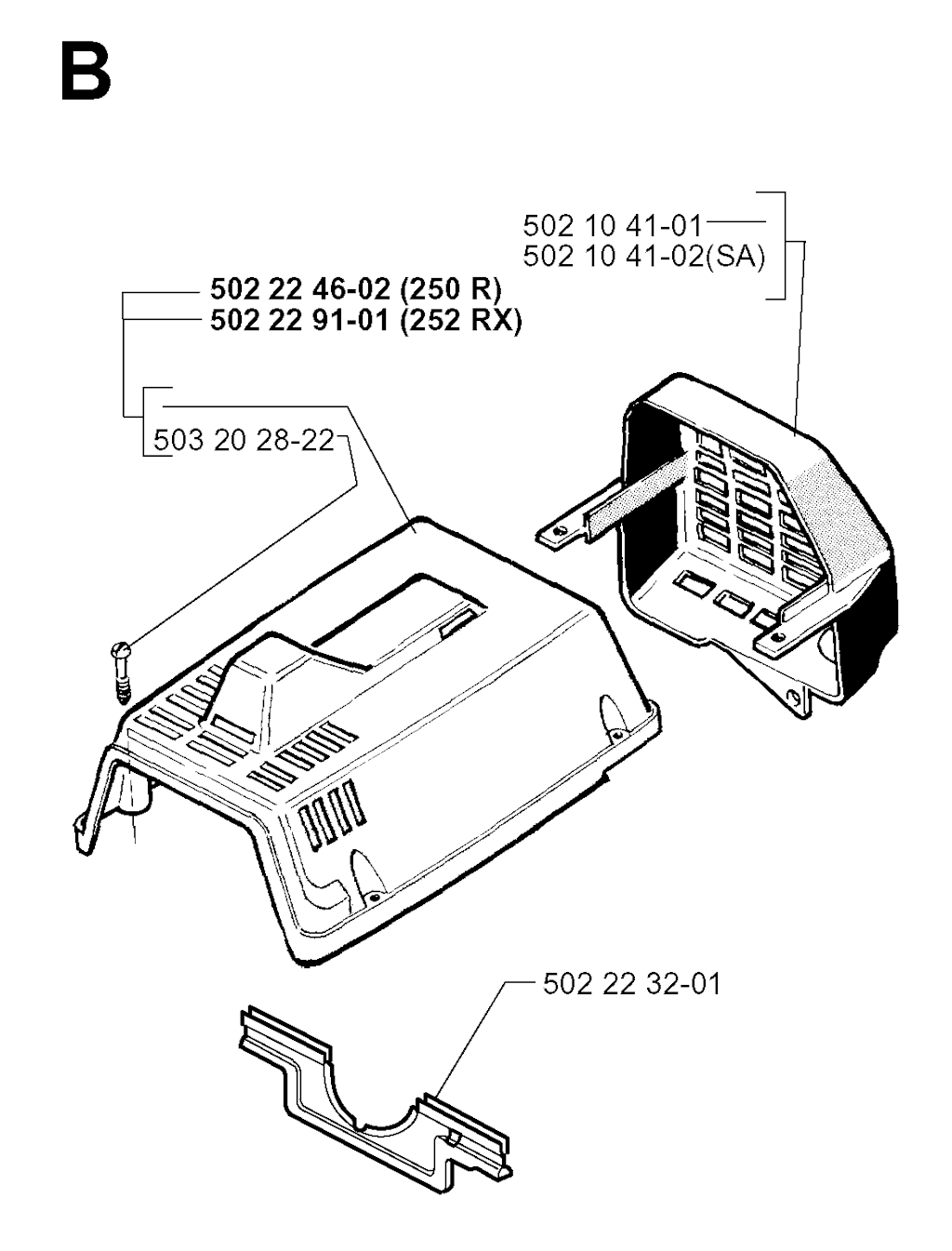 B

502 10 41-01
502 10 41-02(SA)

502 22 46-02 (250 R)
502 22 91-01 (252 RX)

503 20 28-22

502 22 32-01