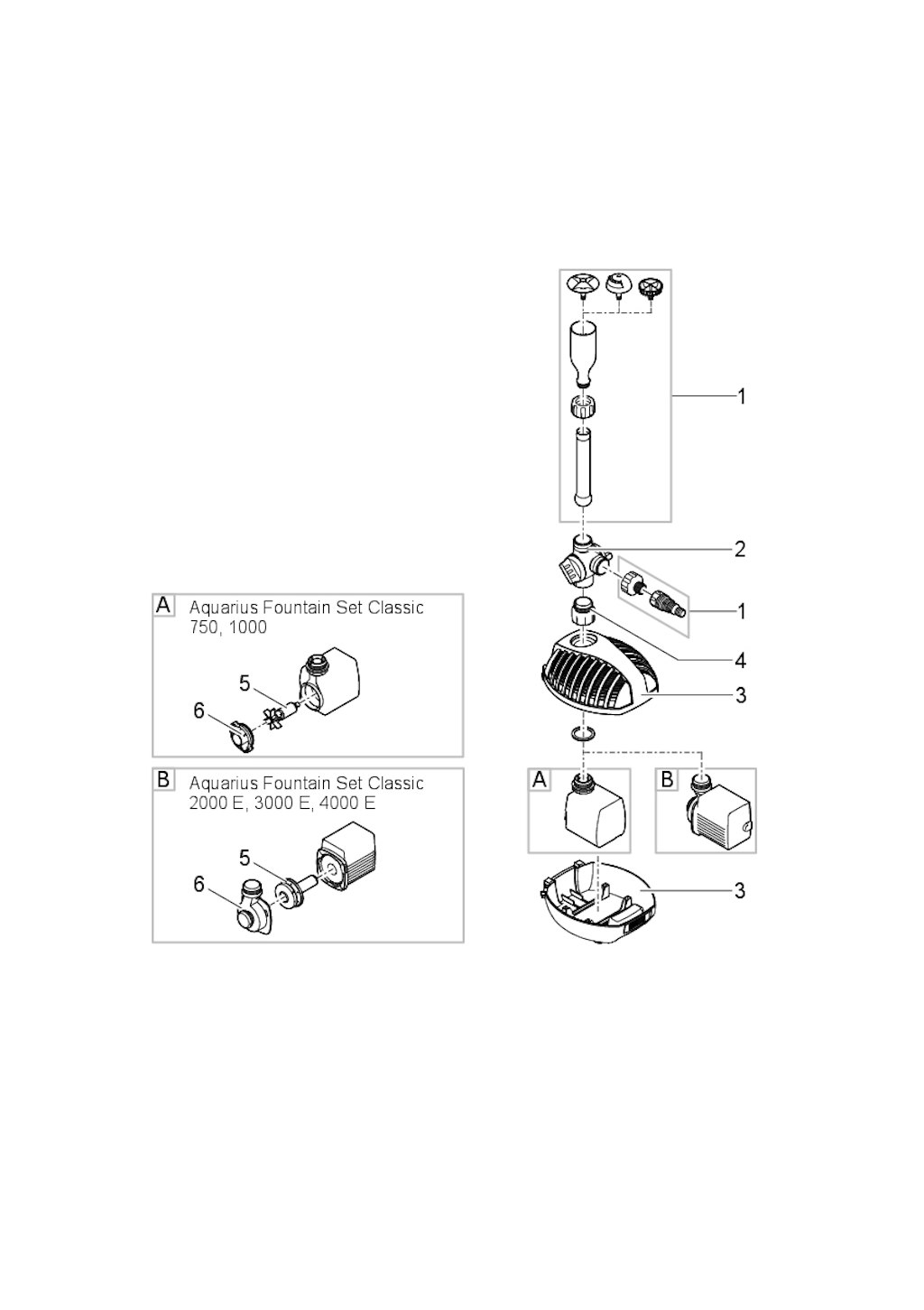 A Aquarius Fountain Set Classic 750, 1000

5

6

B Aquarius Fountain Set Classic 2000 E, 3000 E, 4000 E

5

6

1

2

1

4

3

A

B

3