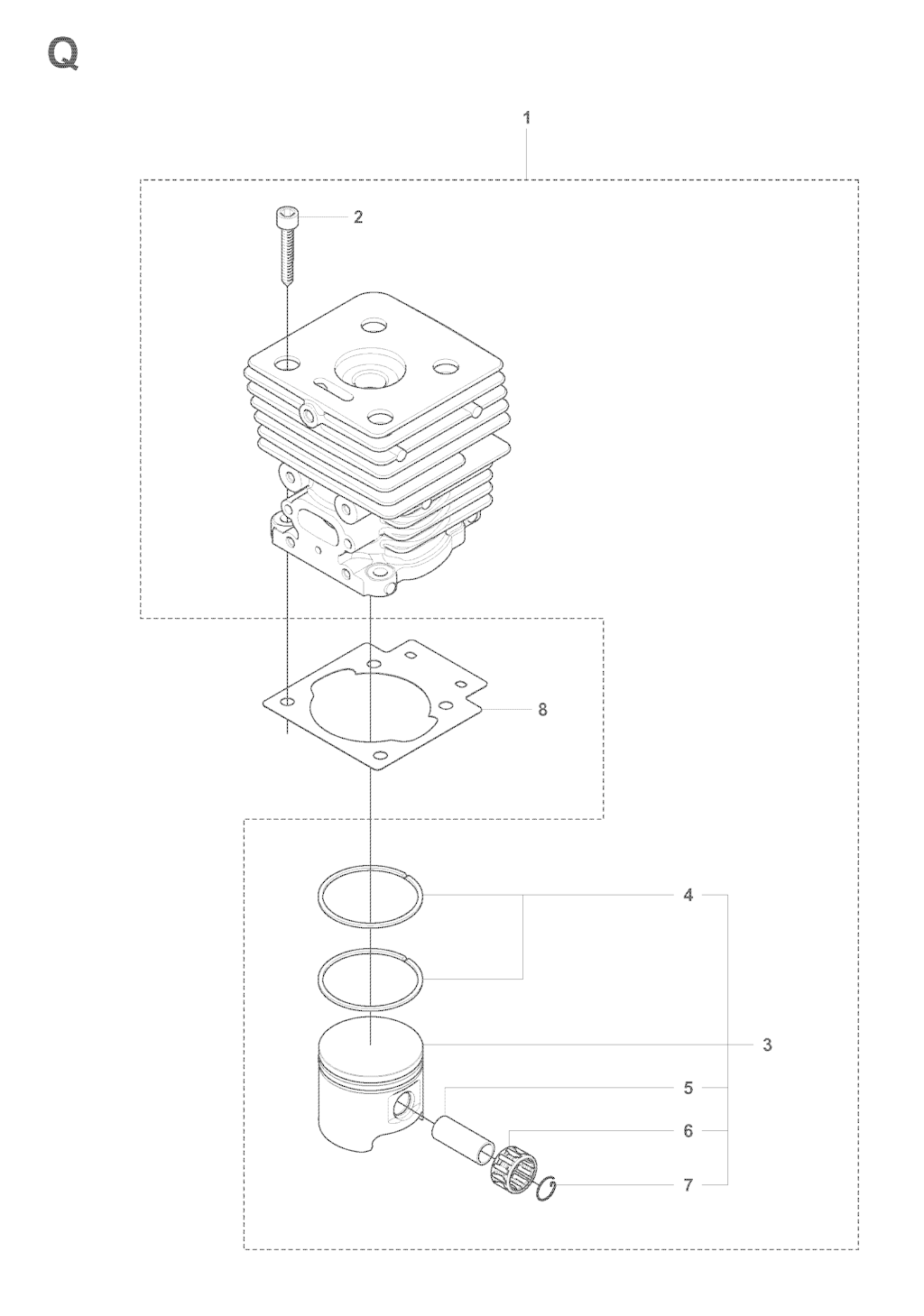 Q

1

2

8

4

3

5

6

7