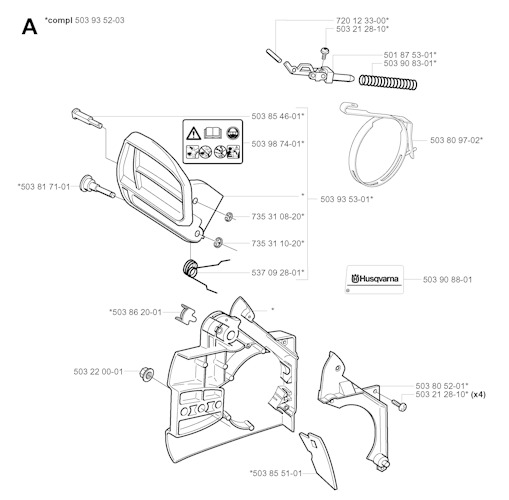 A *compl 503 93 52-03

720 12 33-00*
503 21 28-10*
501 87 53-01*
503 90 83-01*

503 85 46-01*
503 98 74-01*
503 80 97-02*
*503 81 71-01
*
503 93 53-01*
735 31 08-20*
735 31 10-20*
537 09 28-01*
Husqvarna
503 90 88-01

*503 86 20-01
*
503 22 00-01
503 80 52-01*
503 21 28-10* (x4)
*503 85 51-01