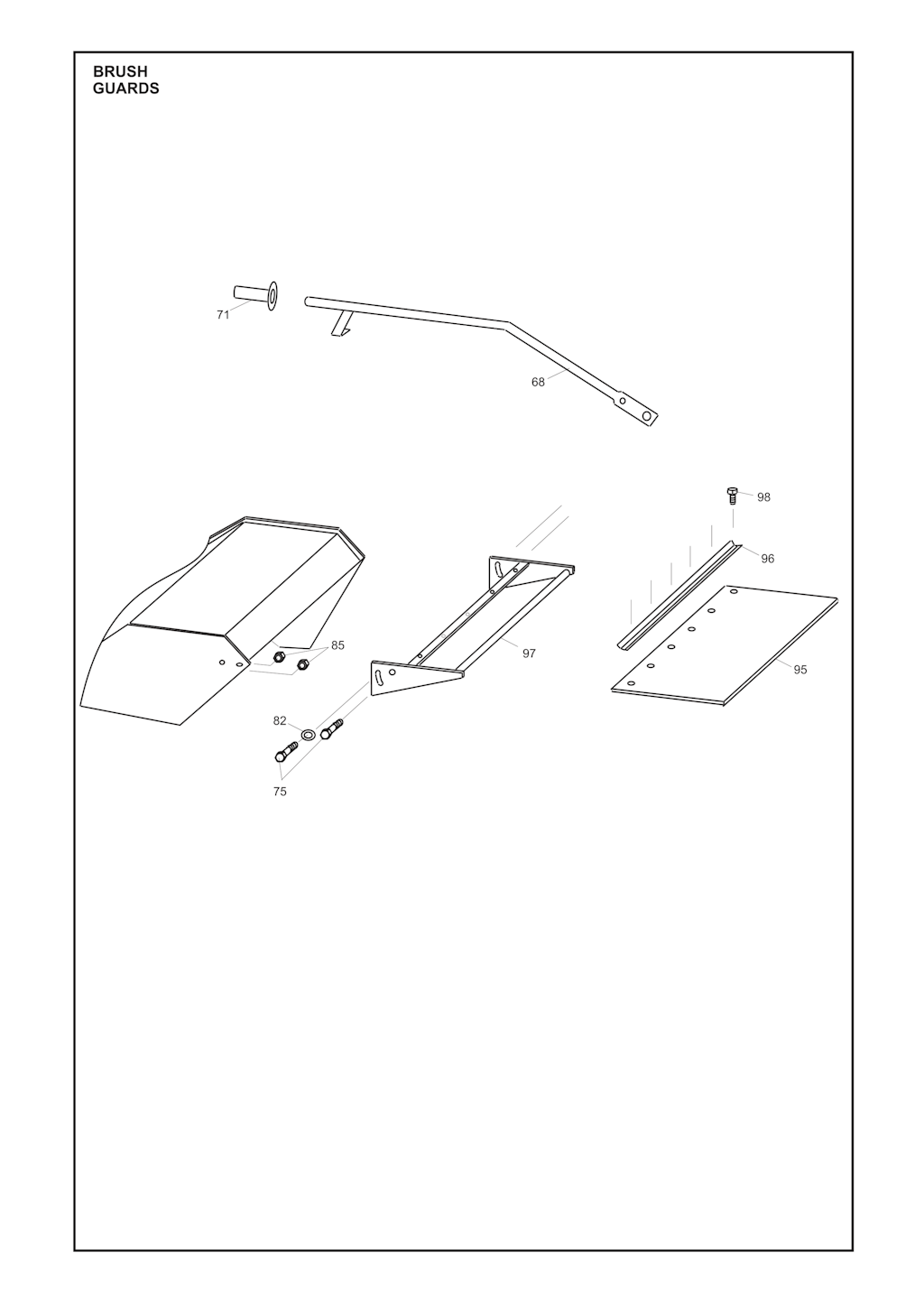 BRUSH
GUARDS

71
68
98
96
85
97
95
82
75