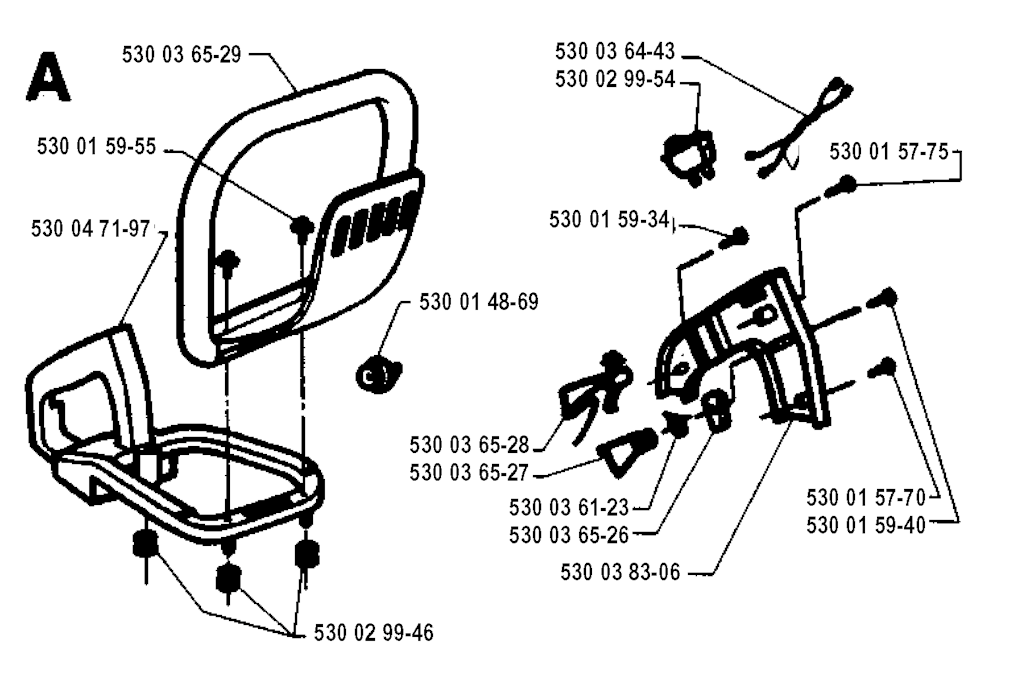 A

530 03 65-29

530 01 59-55

530 04 71-97

530 01 48-69

530 02 99-46

530 03 64-43
530 02 99-54

530 01 57-75

530 01 59-34

530 03 65-28
530 03 65-27

530 03 61-23
530 03 65-26

530 03 83-06

530 01 57-70
530 01 59-40