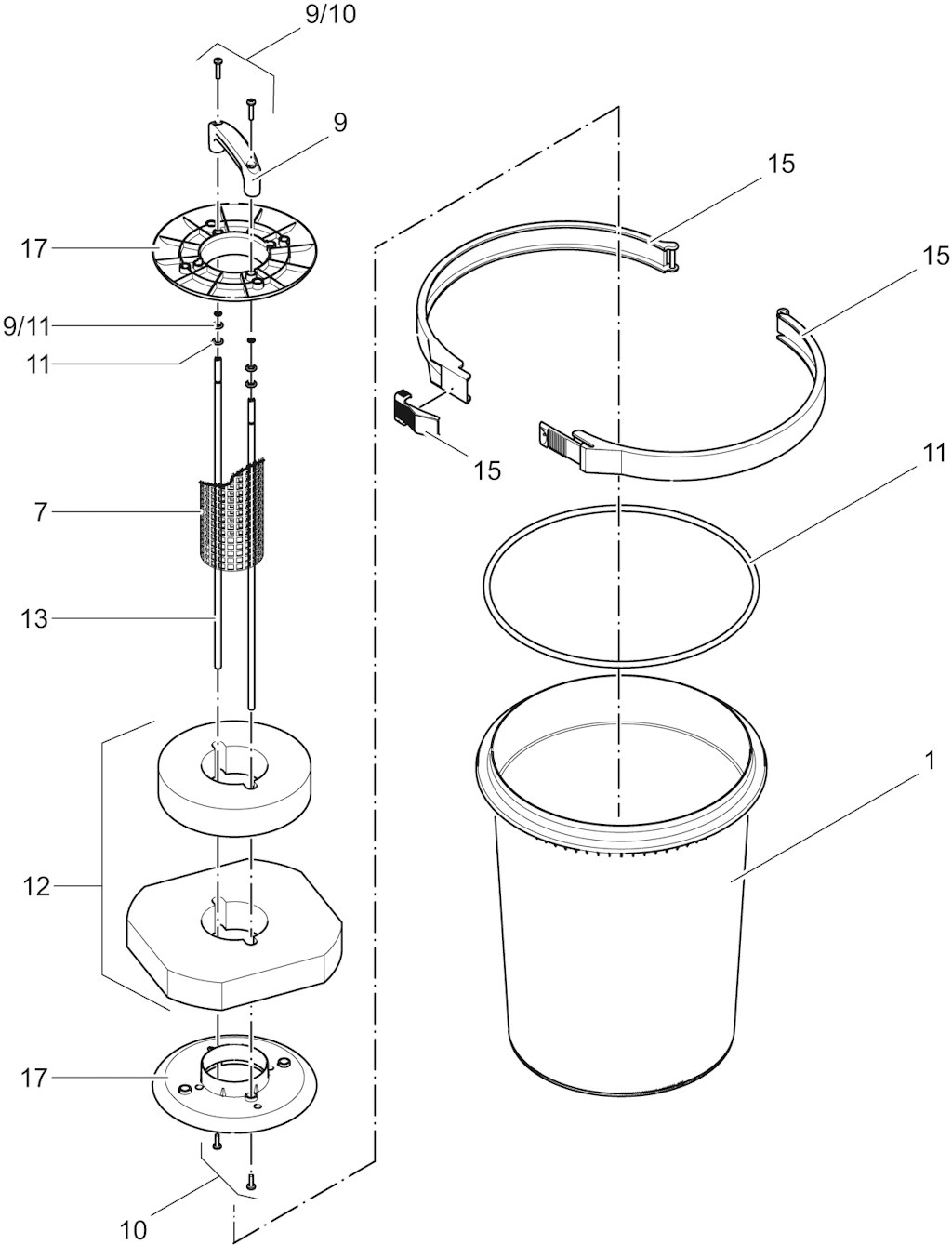 9/10
9
17
9/11
11
7
13
12
17
10
15
15
15
11
1