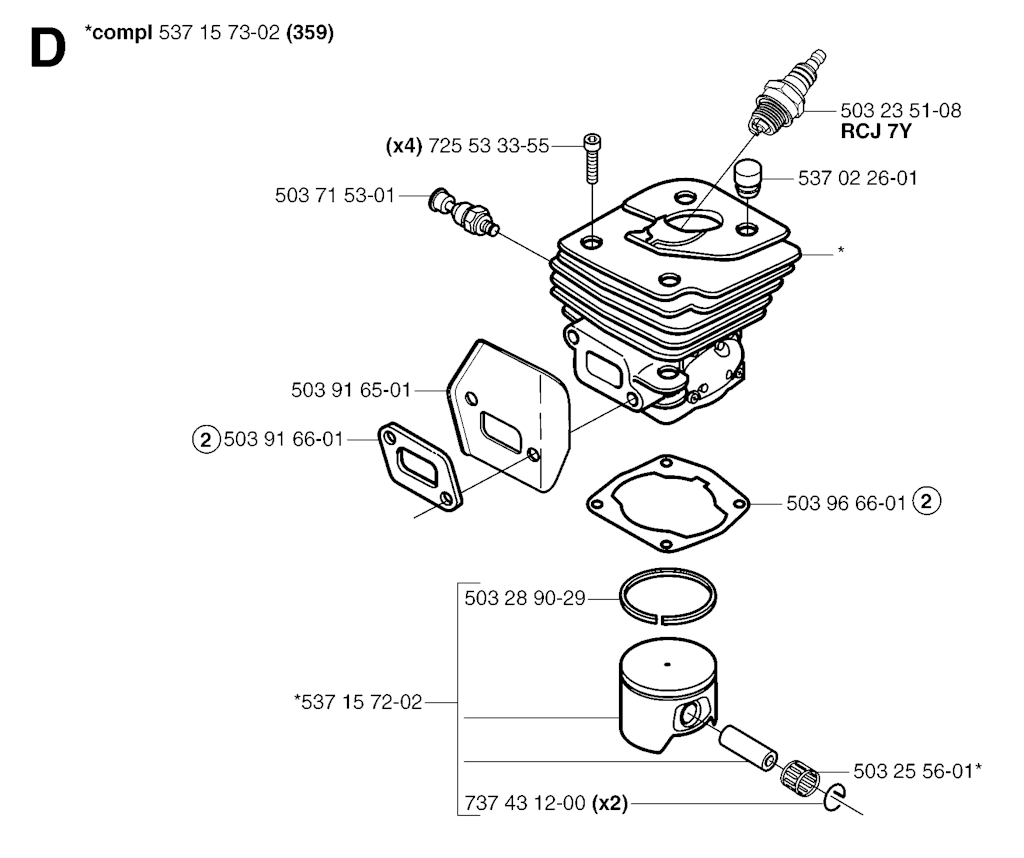 D *compl 537 15 73-02 (359)

503 23 51-08
RCJ 7Y

(x4) 725 53 33-55

537 02 26-01

503 71 53-01

*

503 91 65-01

2 503 91 66-01

503 96 66-01 2

503 28 90-29

*537 15 72-02

503 25 56-01*

737 43 12-00 (x2)