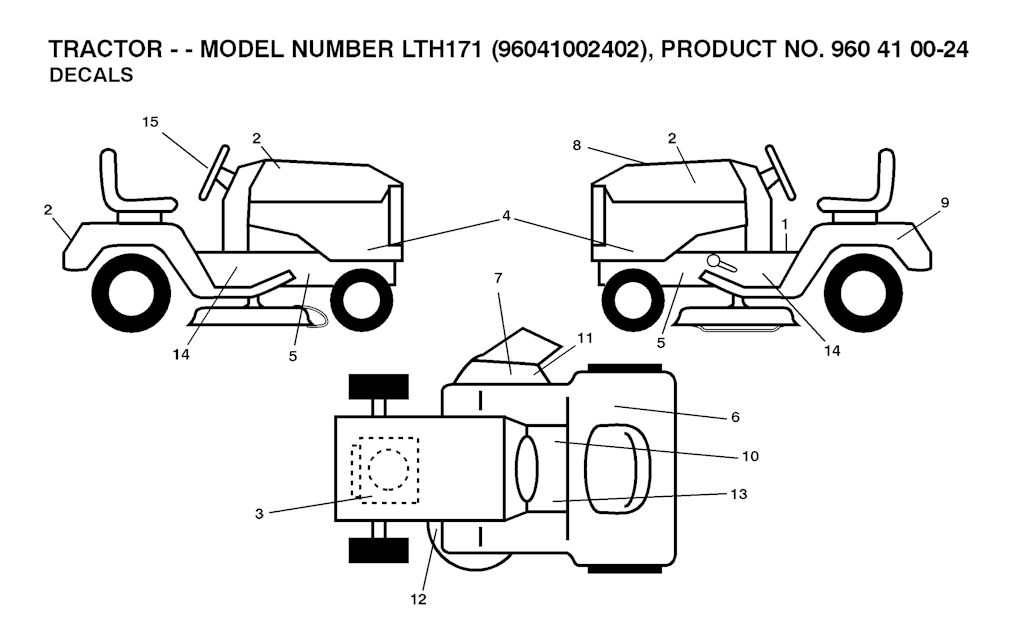 TRACTOR - - MODEL NUMBER LTH171 (96041002402), PRODUCT NO. 960 41 00-24
DECALS

15
2
2
4
14
5
8
2
1
9
5
14
7
11
6
10
13
3
12