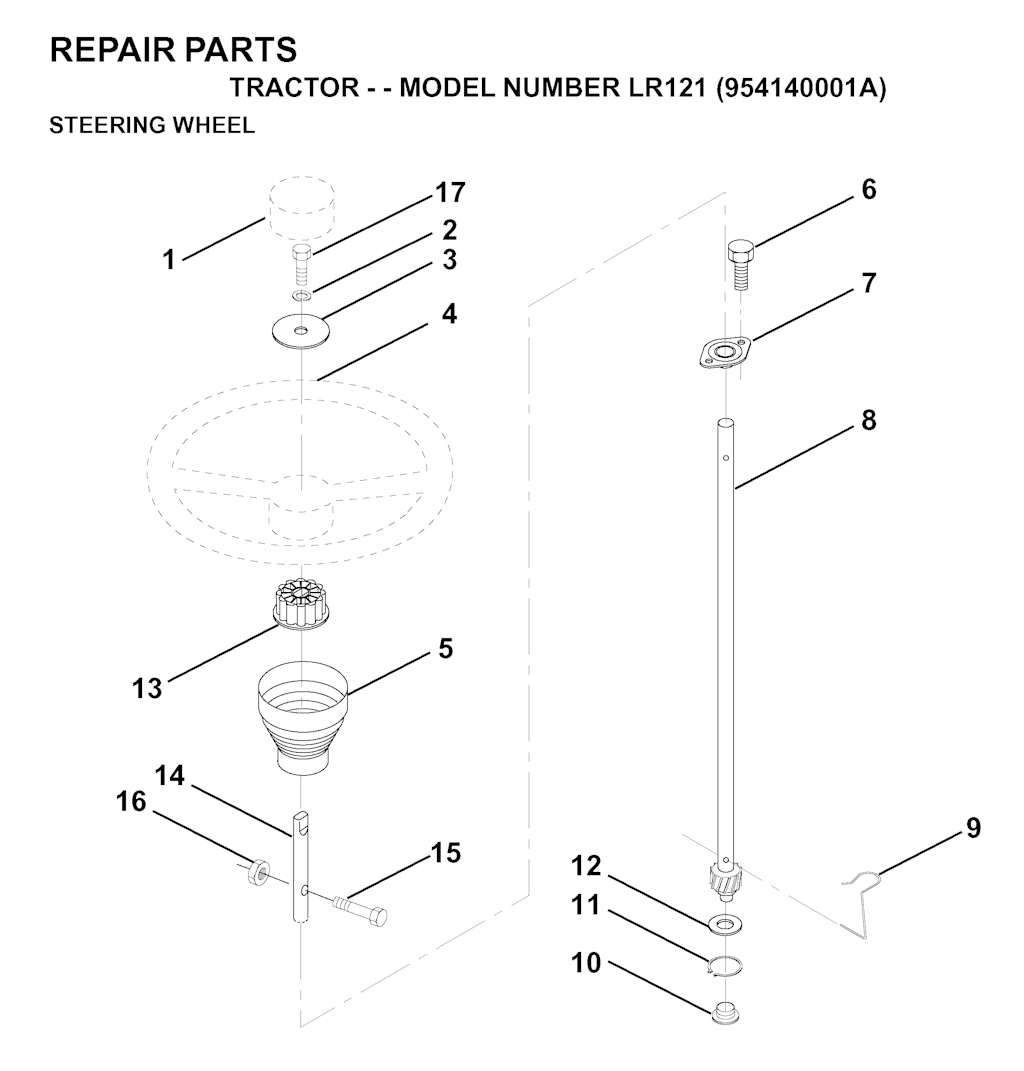 REPAIR PARTS
TRACTOR - - MODEL NUMBER LR121 (954140001A)
STEERING WHEEL

1
17
2
3
4
13
5
14
16
15
6
7
8
9
12
11
10