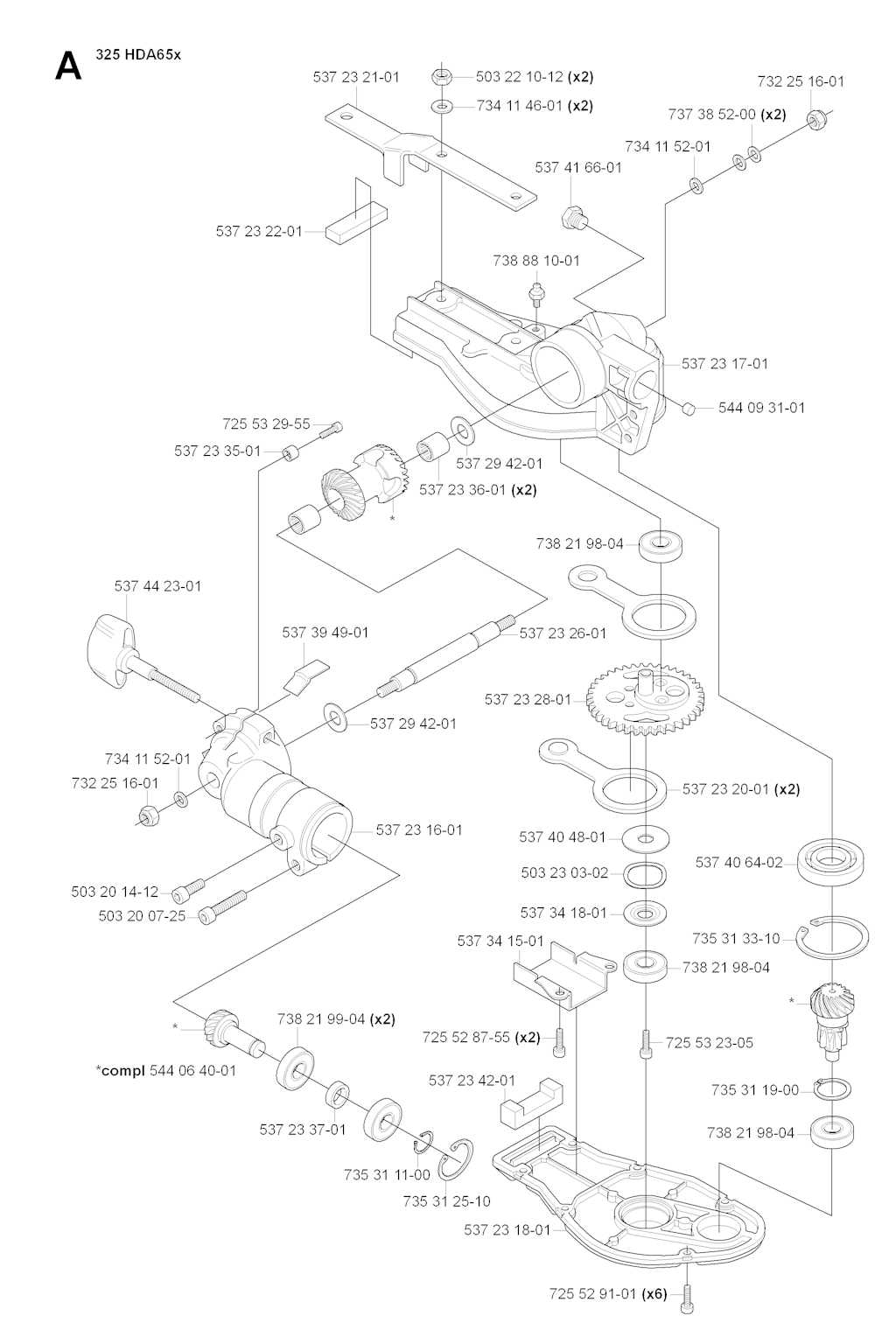 A 325 HDA65x

537 23 21-01
503 22 10-12 (x2)
734 11 46-01 (x2)
732 25 16-01
737 38 52-00 (x2)
734 11 52-01
537 41 66-01
537 23 22-01
738 88 10-01
537 23 17-01
544 09 31-01
725 53 29-55
537 23 35-01
537 29 42-01
537 23 36-01 (x2)
*
738 21 98-04
537 44 23-01
537 39 49-01
537 23 26-01
537 23 28-01
537 29 42-01
734 11 52-01
732 25 16-01
537 23 20-01 (x2)
537 23 16-01
537 40 48-01
537 40 64-02
503 23 03-02
503 20 14-12
503 20 07-25
537 34 18-01
537 34 15-01
735 31 33-10
738 21 98-04
*
*
738 21 99-04 (x2)
725 52 87-55 (x2)
725 53 23-05
*compl 544 06 40-01
537 23 42-01
735 31 19-00
537 23 37-01
738 21 98-04
735 31 11-00
735 31 25-10
537 23 18-01
725 52 91-01 (x6)