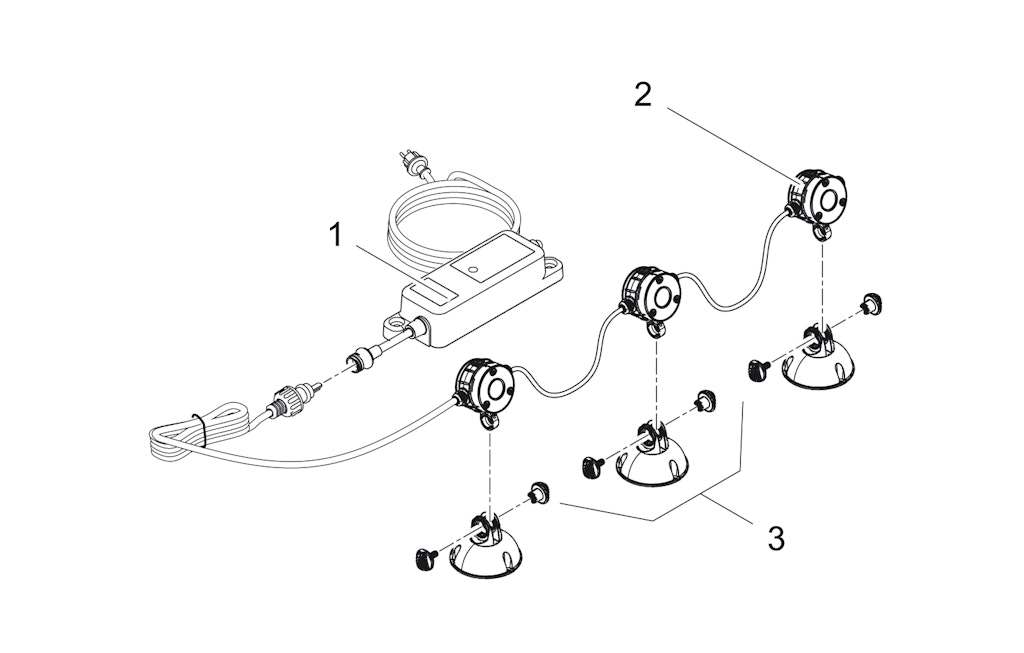 2

1

3