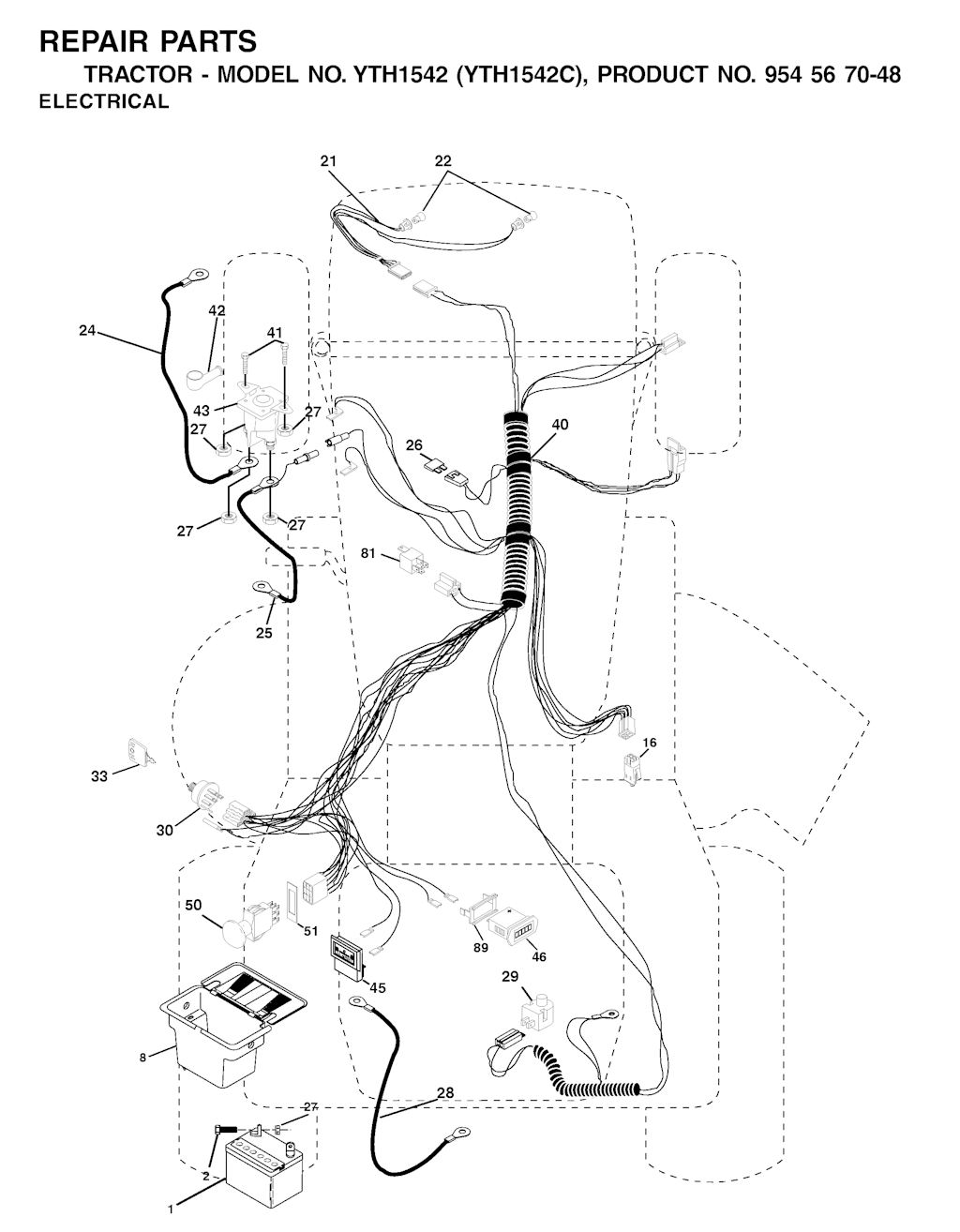 REPAIR PARTS
TRACTOR - MODEL NO. YTH1542 (YTH1542C), PRODUCT NO. 954 56 70-48
ELECTRICAL

21
22
24
42
41
43
27
27
40
26
27
27
81
25
16
33
30
50
51
89
46
45
29
8
28
27
2
1