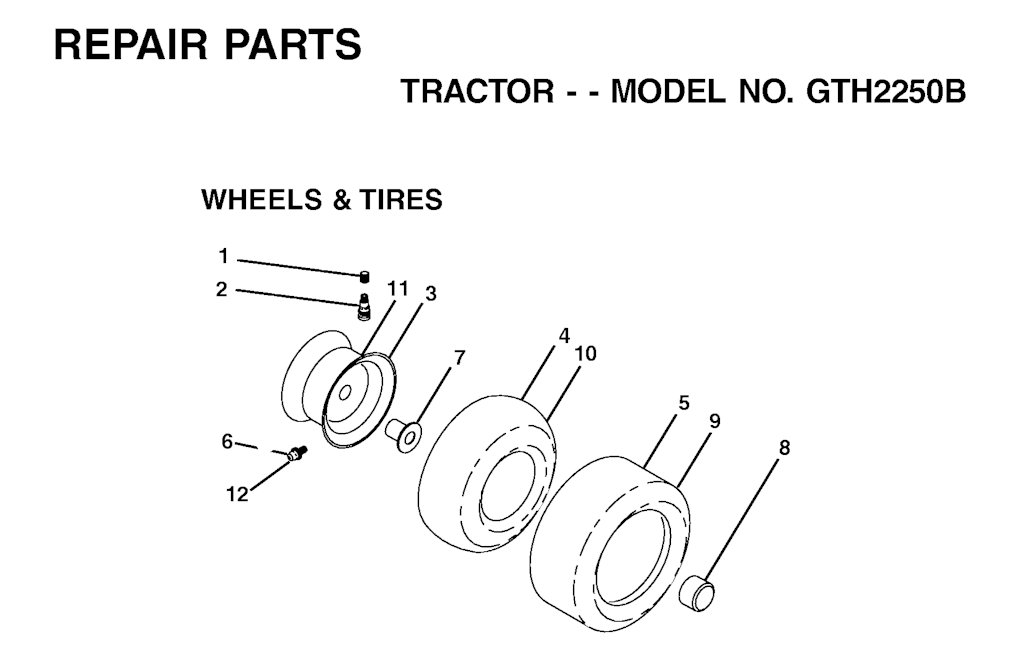 REPAIR PARTS

TRACTOR - - MODEL NO. GTH2250B

WHEELS & TIRES

1
2
11
3
4
10
7
5
9
8
6
12