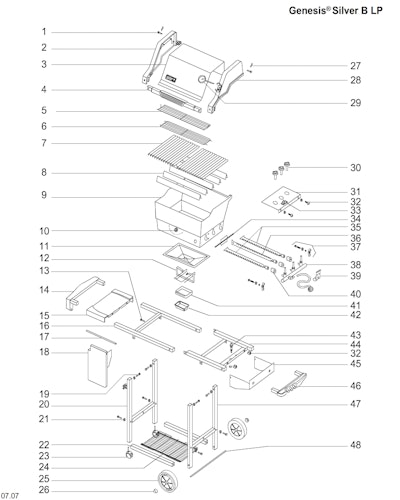 Genesis® Silver B LP

1
2
3
4
5
6
7
8
9
10
11
12
13
14
15
16
17
18
19
20
21
22
23
24
25
26

27
28
29
30
31
32
33
34
35
36
37
38
39
40
41
42
43
44
32
45
46
47
48

07.07