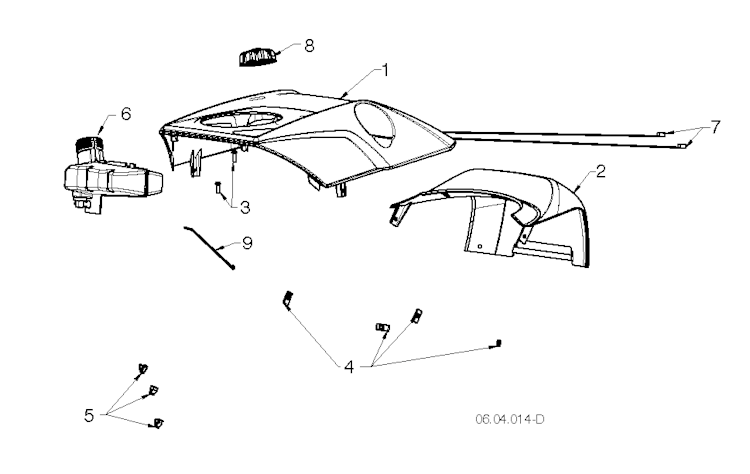 8
1
6
7
2
3
9
4
5
06.04.014-D