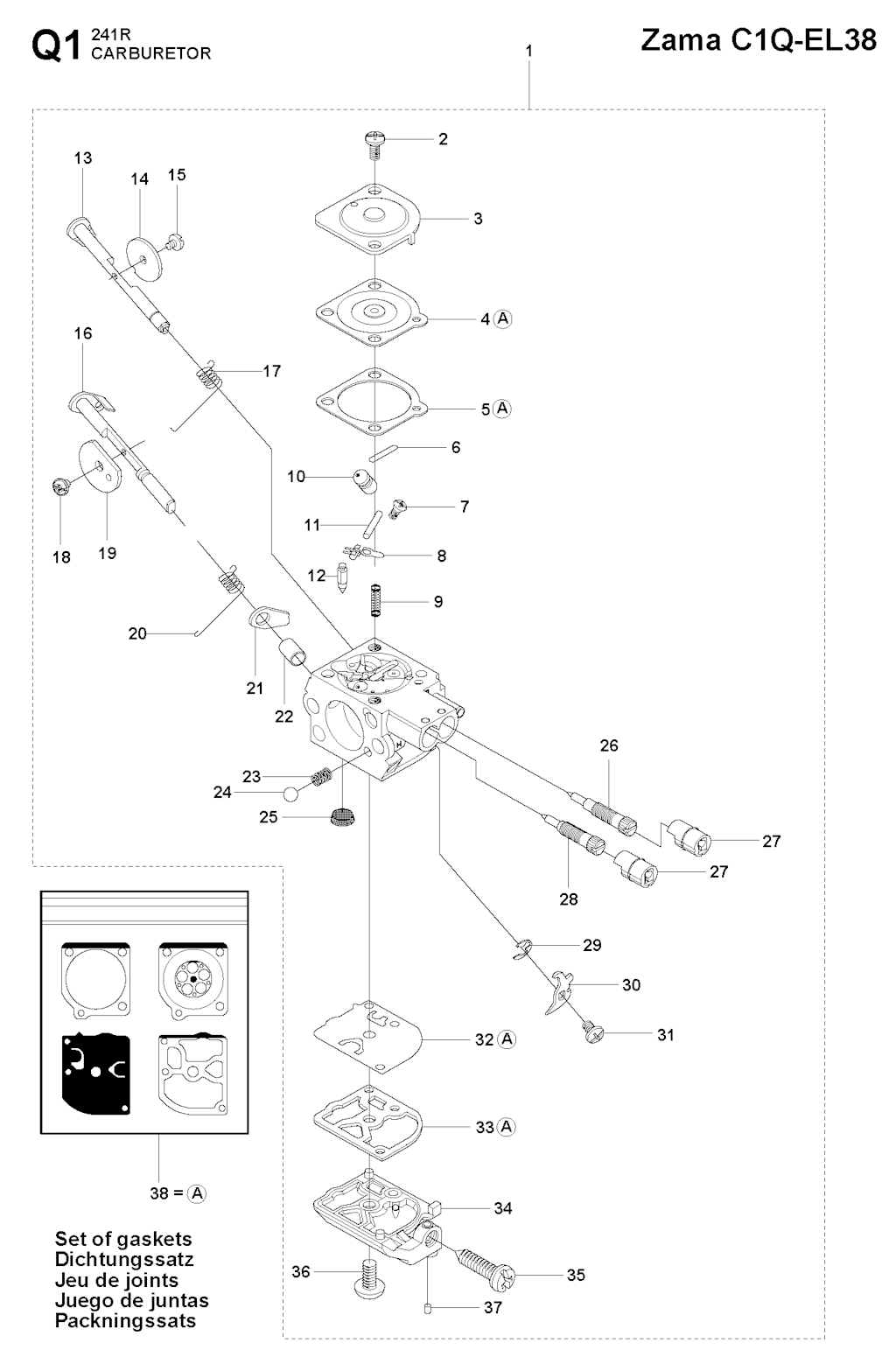 Q1 241R CARBURETOR

Zama C1Q-EL38

1

2

3

4 Ⓐ

5 Ⓐ

6

7

8

9

10

11

12

13

14

15

16

17

18

19

20

21

22

23

24

25

26

27

27

28

29

30

31

32 Ⓐ

33 Ⓐ

34

35

36

37

38 = Ⓐ

Set of gaskets
Dichtungssatz
Jeu de joints
Juego de juntas
Packningssats