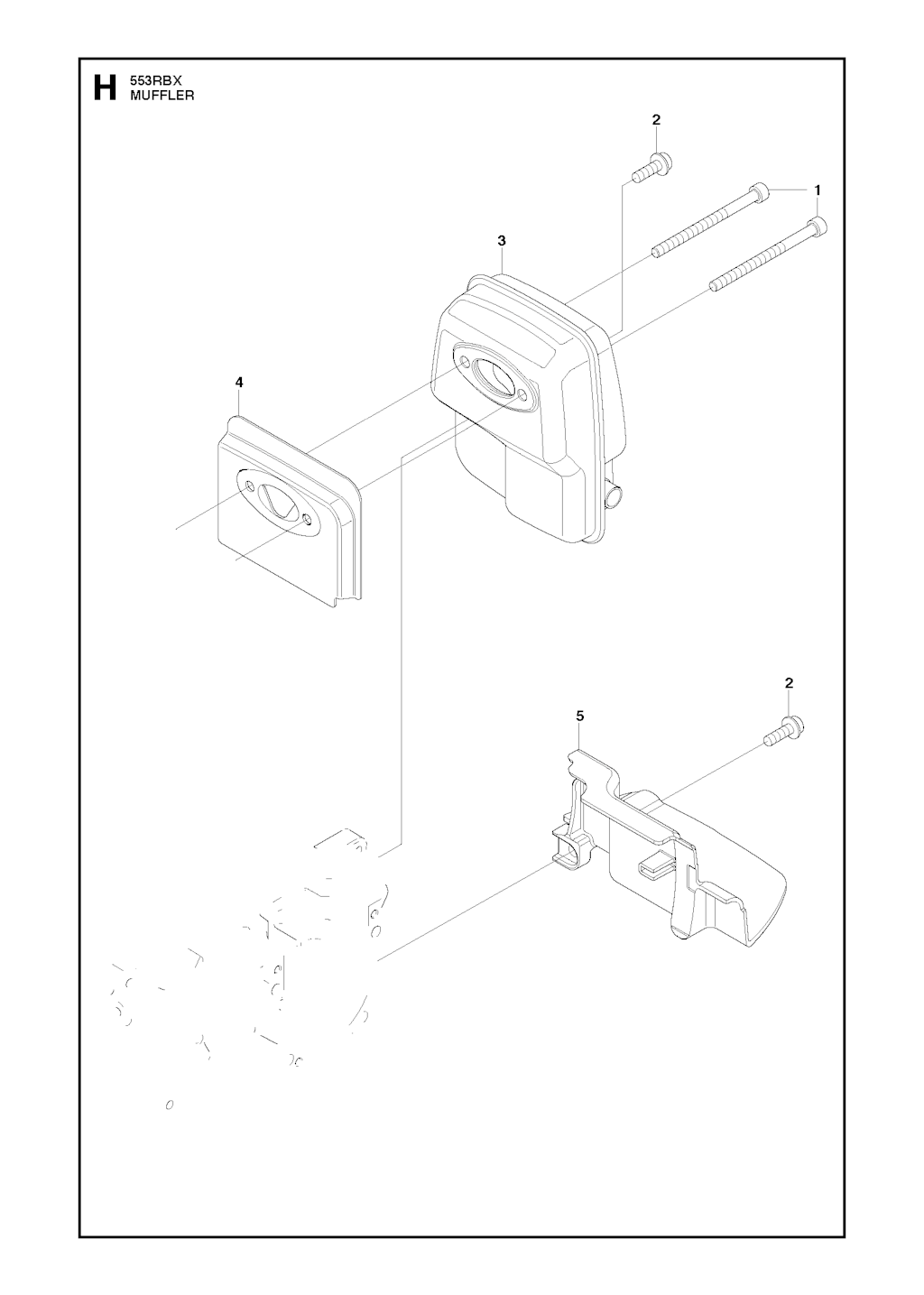 H 553RBX
MUFFLER

2
1
3
4
2
5