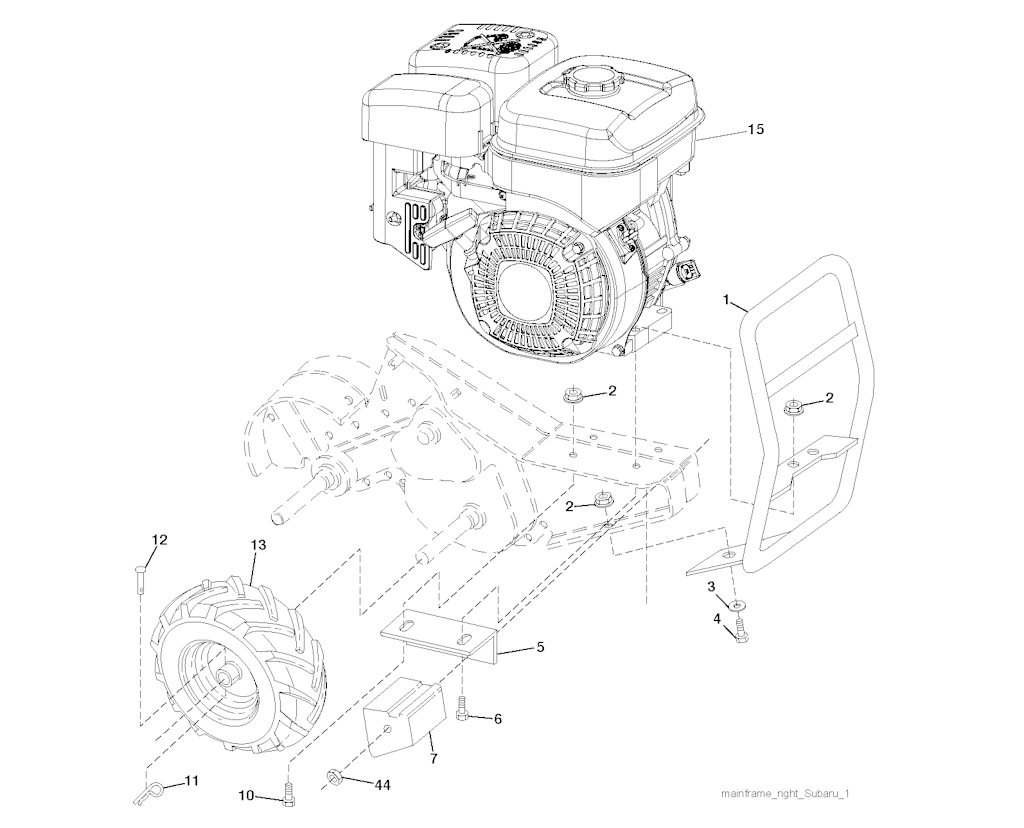 15
1
2
2
2
12
13
3
4
5
6
7
11
10
44
mainframe_right_Subaru_1