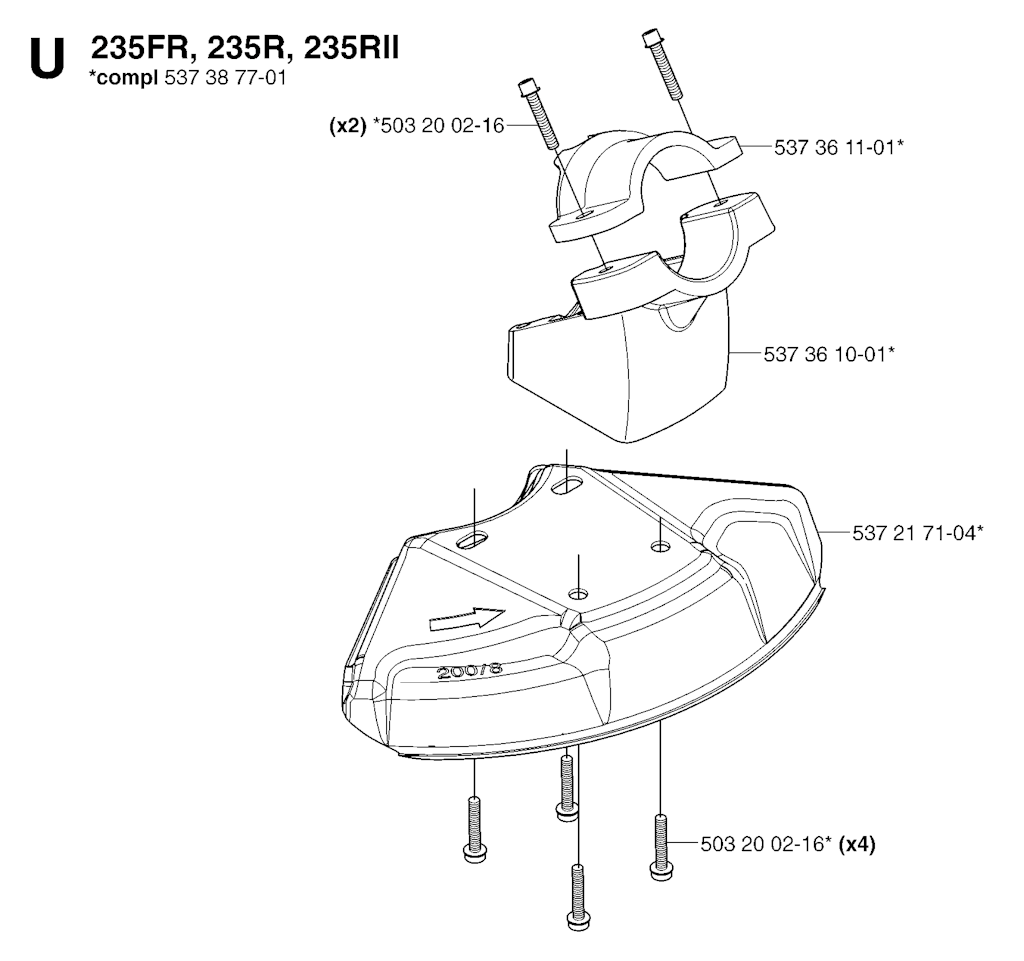 U 235FR, 235R, 235RII
*compl 537 38 77-01

(x2) *503 20 02-16

537 36 11-01*

537 36 10-01*

537 21 71-04*

200/8

503 20 02-16* (x4)