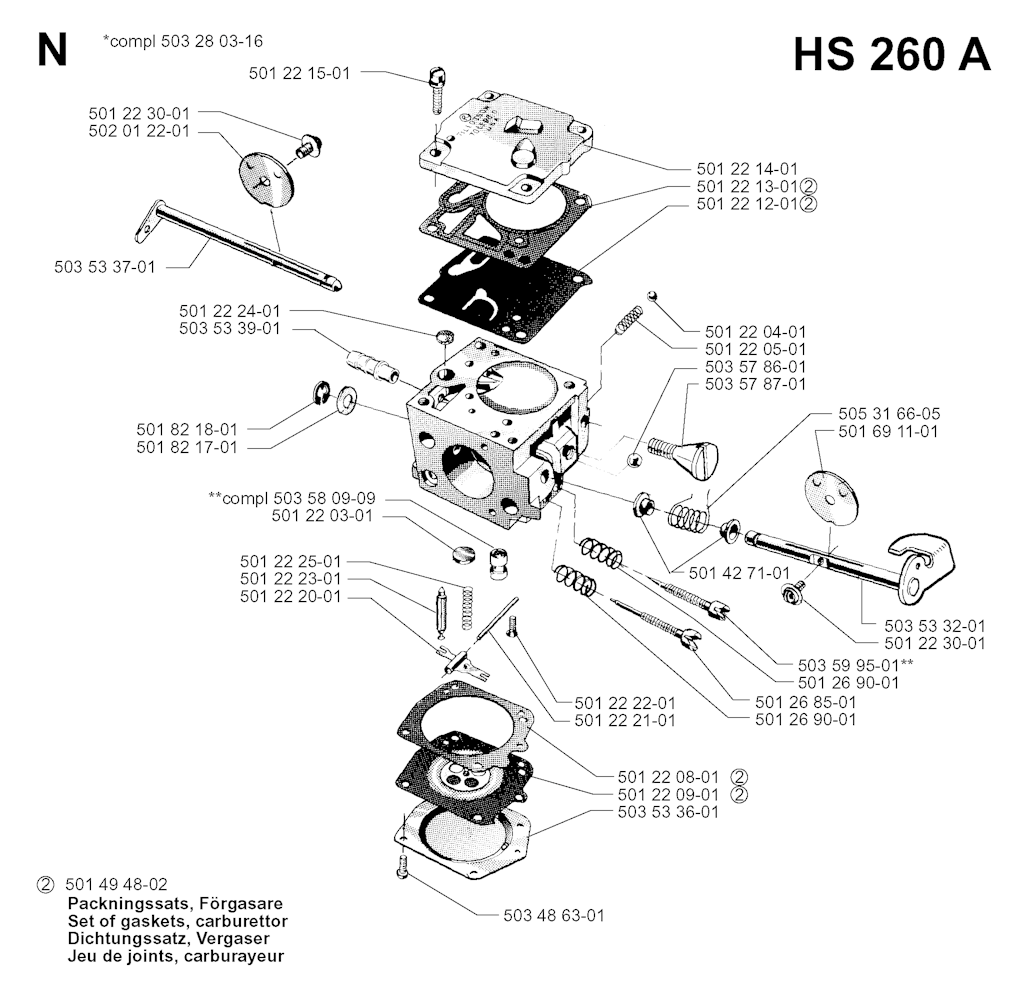 N *compl 503 28 03-16

HS 260 A

501 22 15-01
501 22 30-01
502 01 22-01
503 53 37-01
501 22 14-01
501 22 13-01②
501 22 12-01②
501 22 24-01
503 53 39-01
501 22 04-01
501 22 05-01
503 57 86-01
503 57 87-01
501 82 18-01
501 82 17-01
505 31 66-05
501 69 11-01
**compl 503 58 09-09
501 22 03-01
501 22 25-01
501 22 23-01
501 22 20-01
501 42 71-01
503 53 32-01
501 22 30-01
503 59 95-01**
501 26 90-01
501 26 85-01
501 26 90-01
501 22 22-01
501 22 21-01
501 22 08-01 ②
501 22 09-01 ②
503 53 36-01
503 48 63-01

② 501 49 48-02
Packningssats, Förgasare
Set of gaskets, carburettor
Dichtungssatz, Vergaser
Jeu de joints, carburayeur