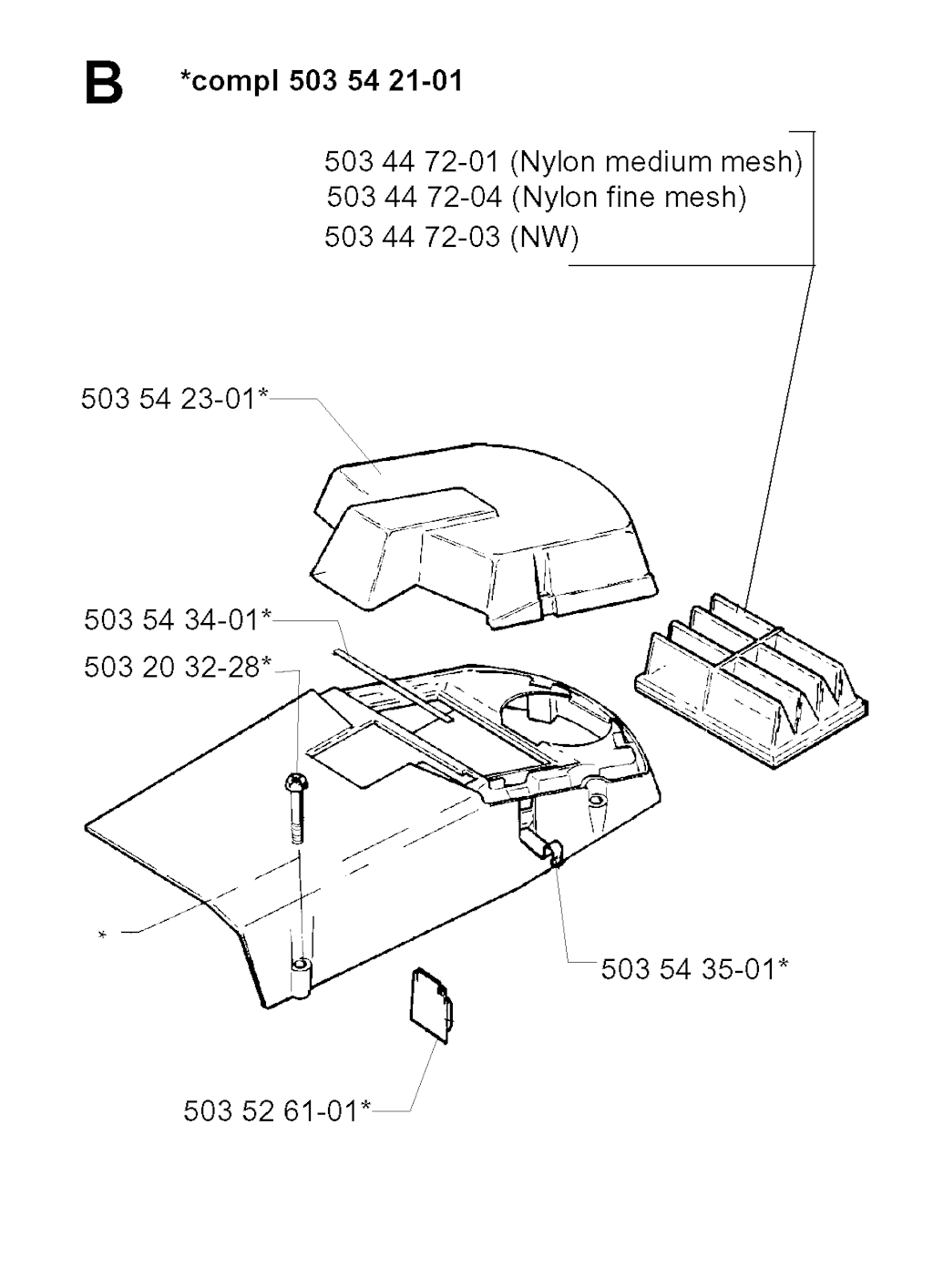 B *compl 503 54 21-01

503 44 72-01 (Nylon medium mesh)
503 44 72-04 (Nylon fine mesh)
503 44 72-03 (NW)

503 54 23-01*

503 54 34-01*

503 20 32-28*

*

503 54 35-01*

503 52 61-01*