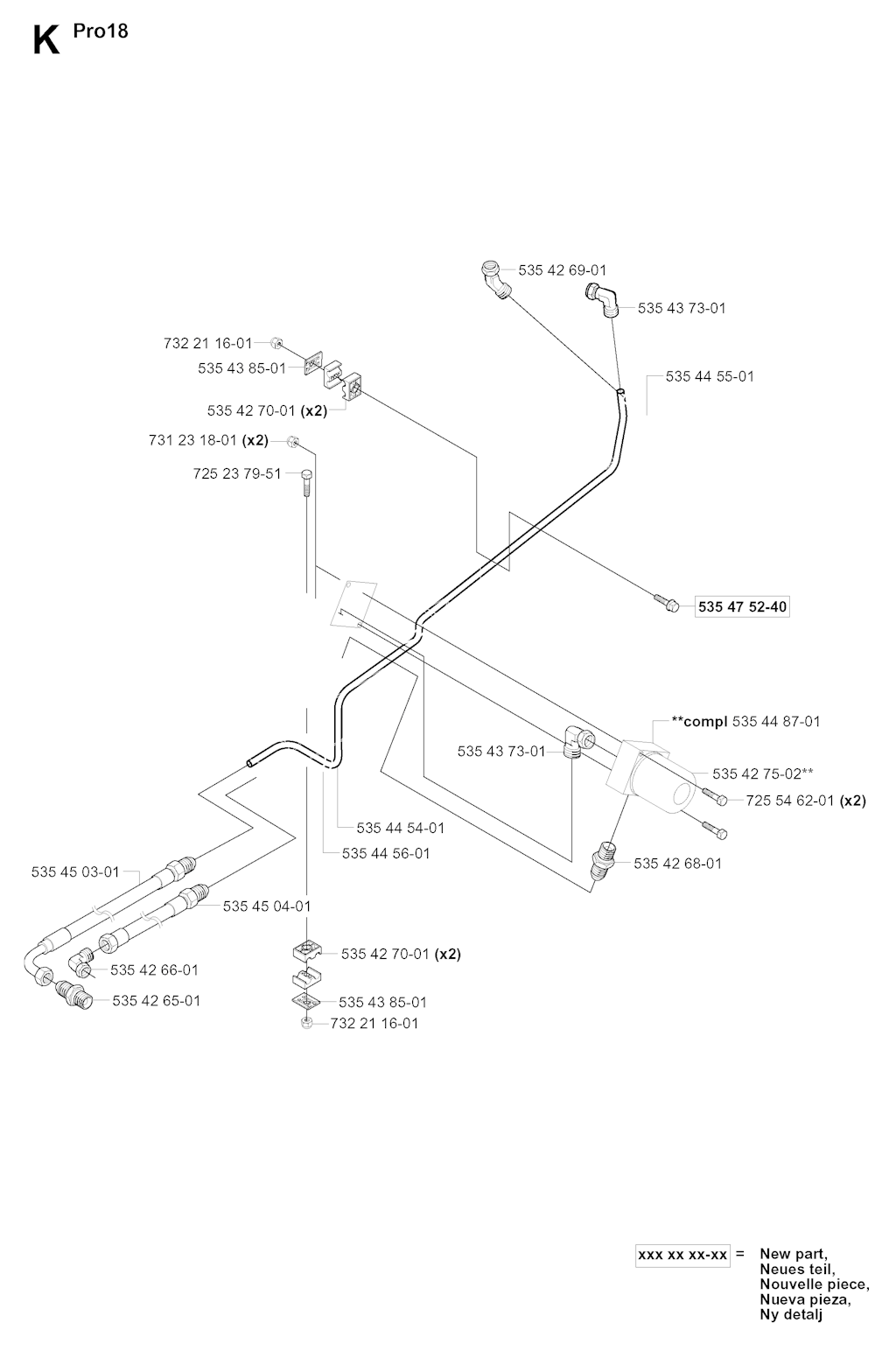 K Pro18

535 42 69-01
535 43 73-01
732 21 16-01
535 43 85-01
535 44 55-01
535 42 70-01 (x2)
731 23 18-01 (x2)
725 23 79-51
535 47 52-40
**compl 535 44 87-01
535 43 73-01
535 42 75-02**
725 54 62-01 (x2)
535 44 54-01
535 44 56-01
535 42 68-01
535 45 03-01
535 45 04-01
535 42 70-01 (x2)
535 42 66-01
535 42 65-01
535 43 85-01
732 21 16-01

xxx xx xx-xx = New part, Neues teil, Nouvelle piece, Nueva pieza, Ny detalj