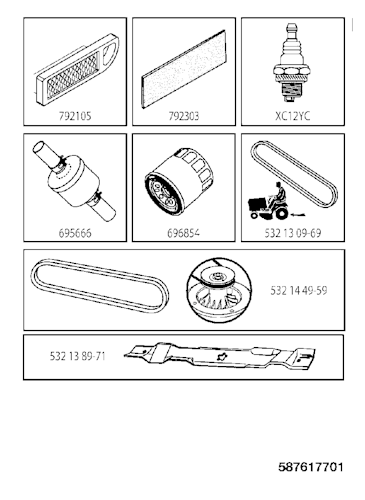 792105

792303

XC12YC

695666

696854

532 13 09-69

532 14 49-59

532 13 89-71

587617701