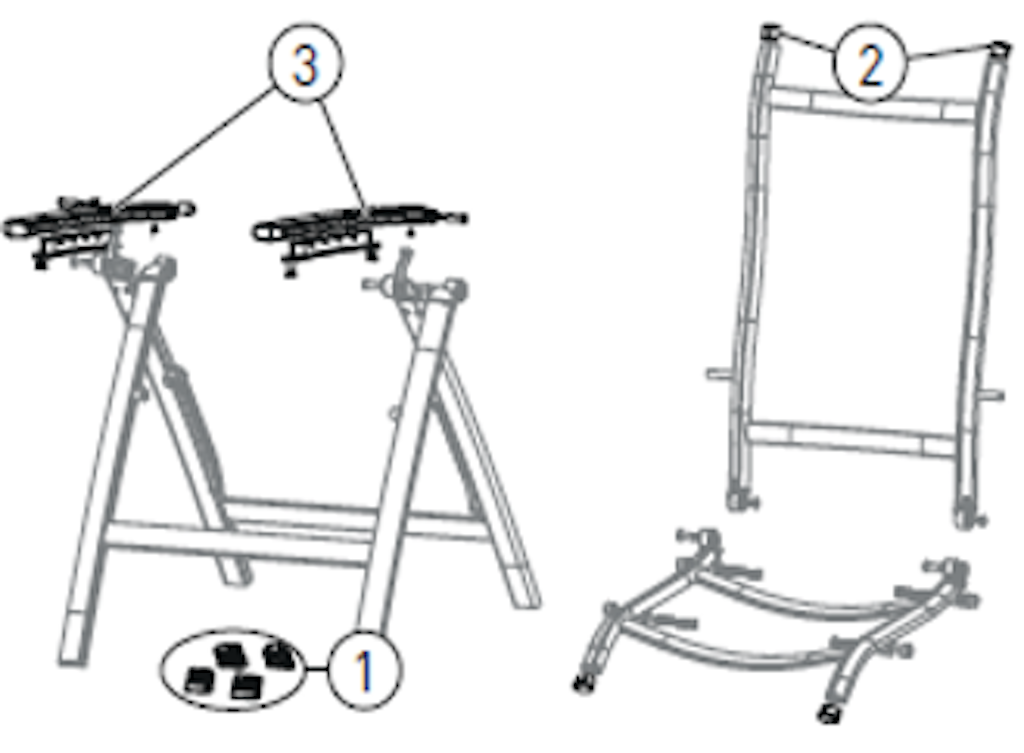 3
2
1