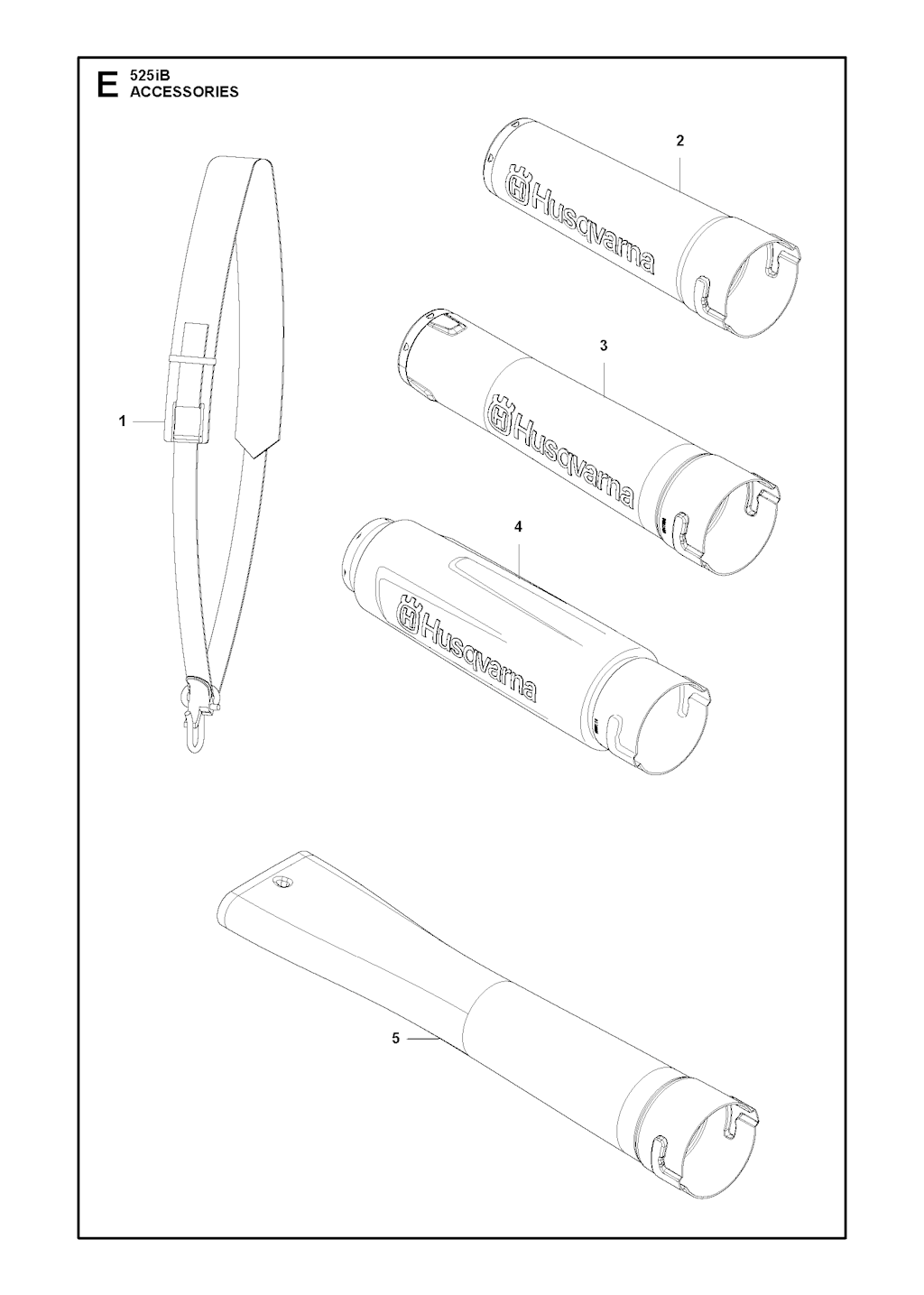 E 525iB
ACCESSORIES

2

Husqvarna

3

Husqvarna

1

4

Husqvarna

5