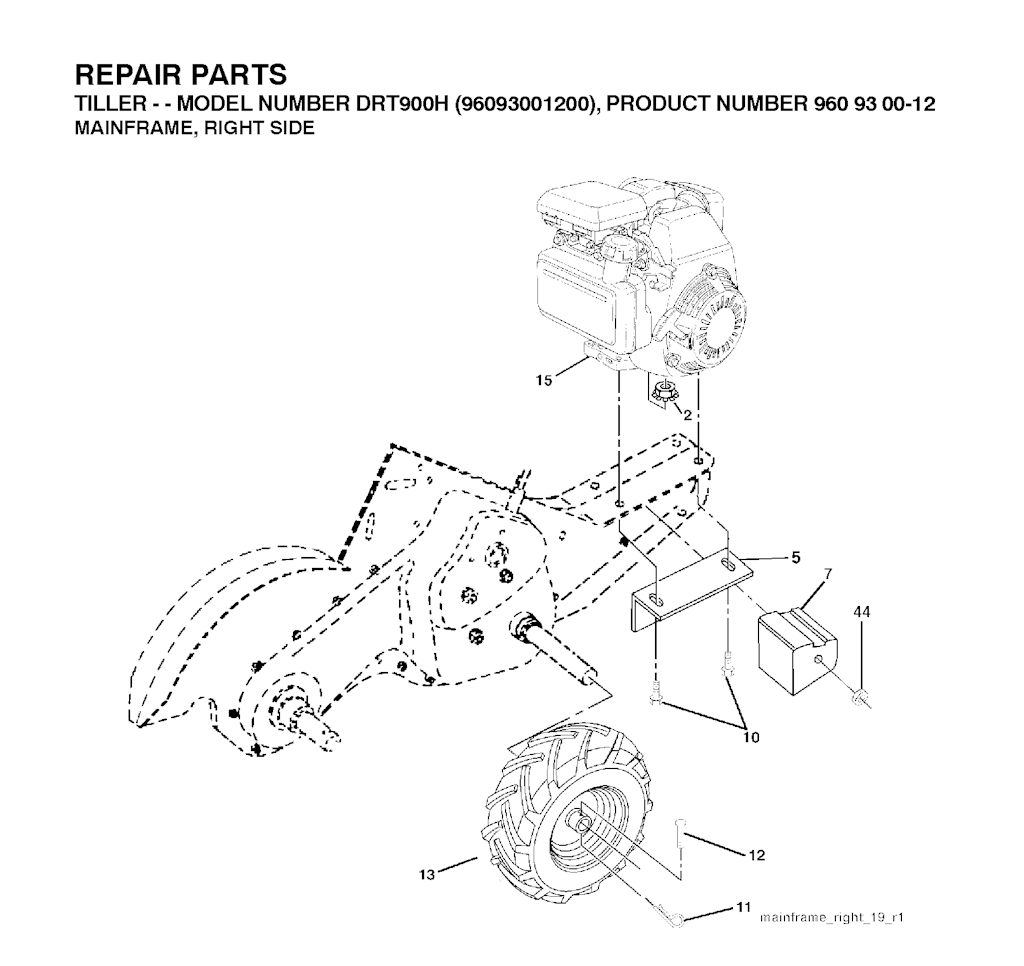 REPAIR PARTS
TILLER - - MODEL NUMBER DRT900H (96093001200), PRODUCT NUMBER 960 93 00-12
MAINFRAME, RIGHT SIDE

15
2
5
7
44
10
12
13
11
mainframe_right_19_r1