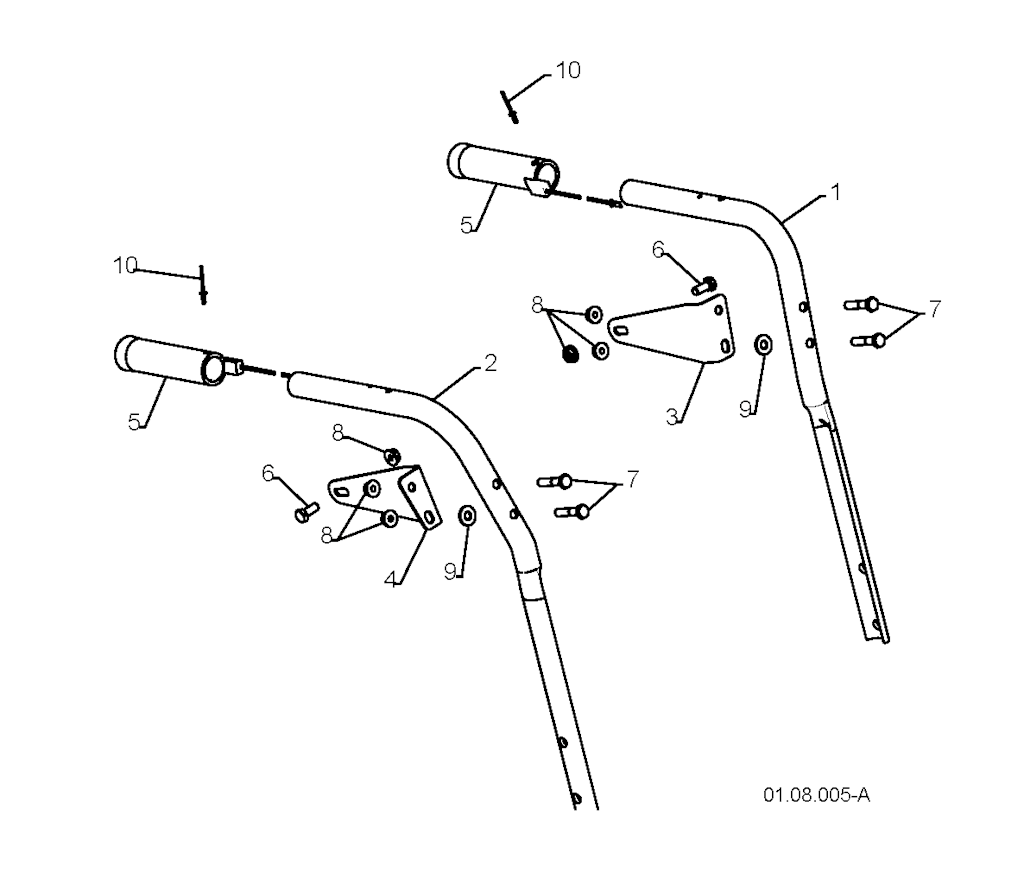 10
5
1
6
8
7
3
9
10
5
2
8
6
7
8
4
9
01.08.005-A