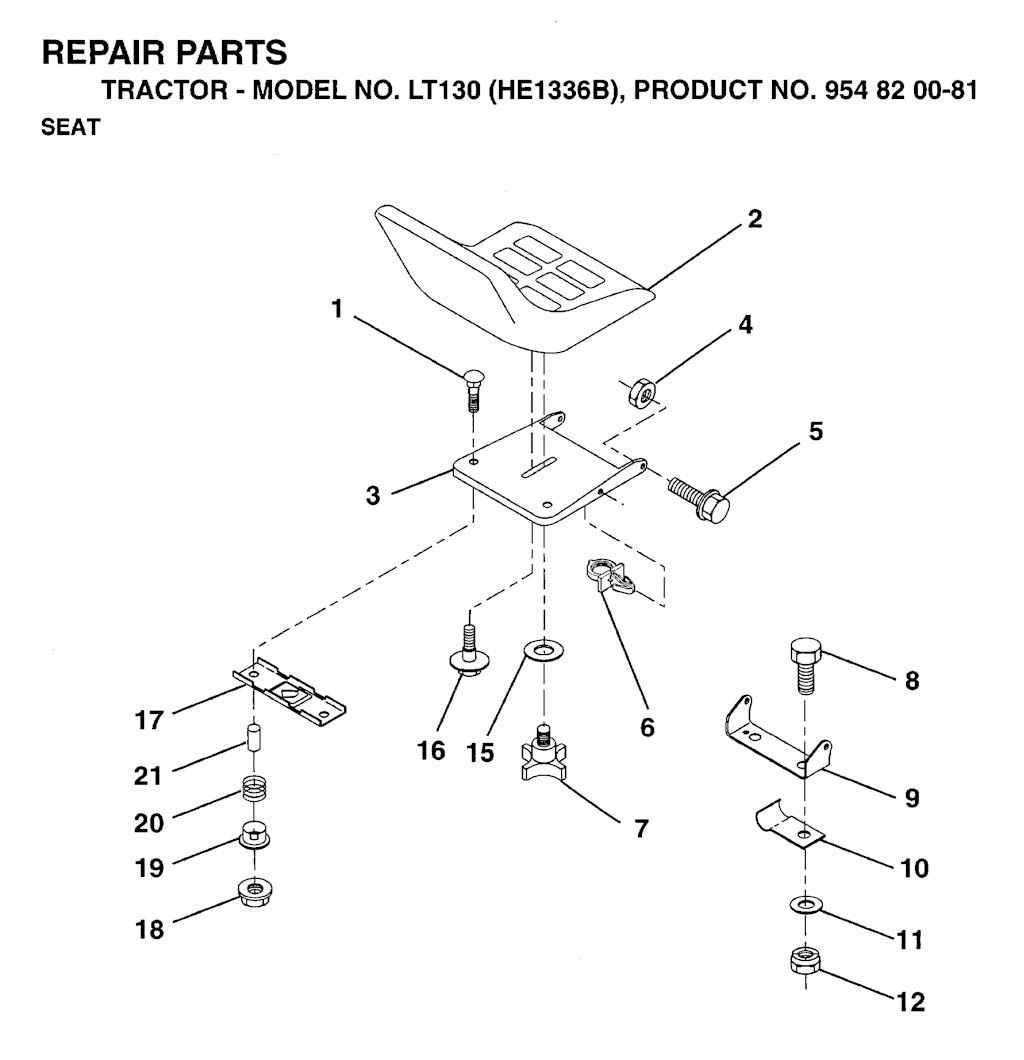 REPAIR PARTS
TRACTOR - MODEL NO. LT130 (HE1336B), PRODUCT NO. 954 82 00-81
SEAT

2
1
4
5
3
6
8
17
16
15
21
9
20
7
19
10
18
11
12