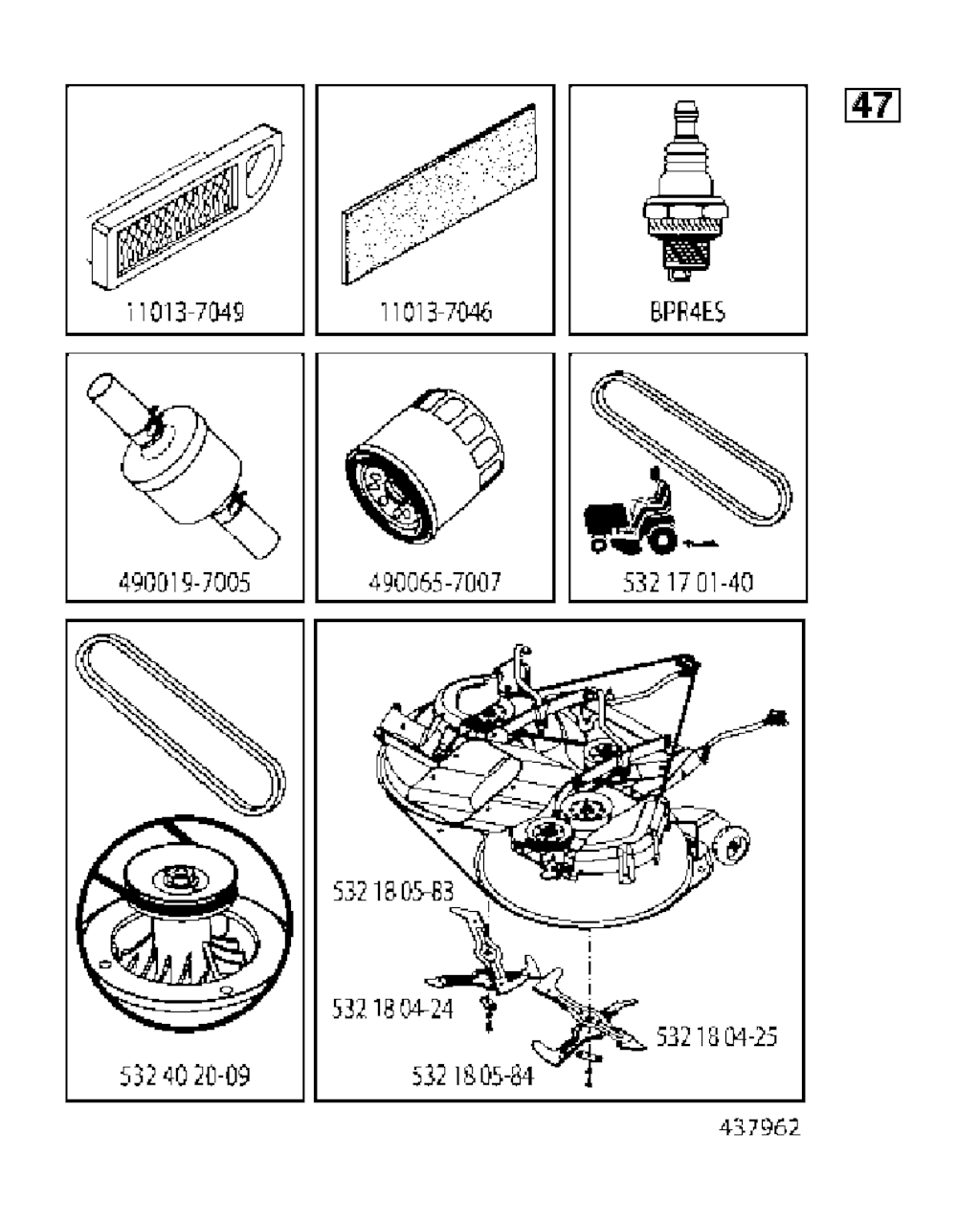 47

11013-7049

11013-7046

BPR4ES

490019-7005

490065-7007

532 17 01-40

532 40 20-09

532 18 05-83

532 18 04-24

532 18 04-25

532 18 05-84

437962