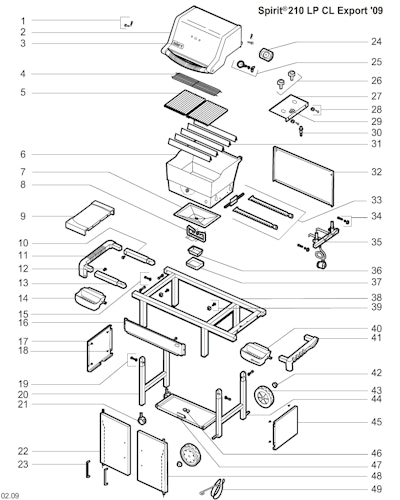 Spirit® 210 LP CL Export '09

1
2
3
4
5
6
7
8
9
10
11
12
13
14
15
16
17
18
19
20
21
22
23

24
25
26
27
28
29
30
31
32
33
34
35
36
37
38
39
40
41
42
43
44
45
46
47
48
49

02.09