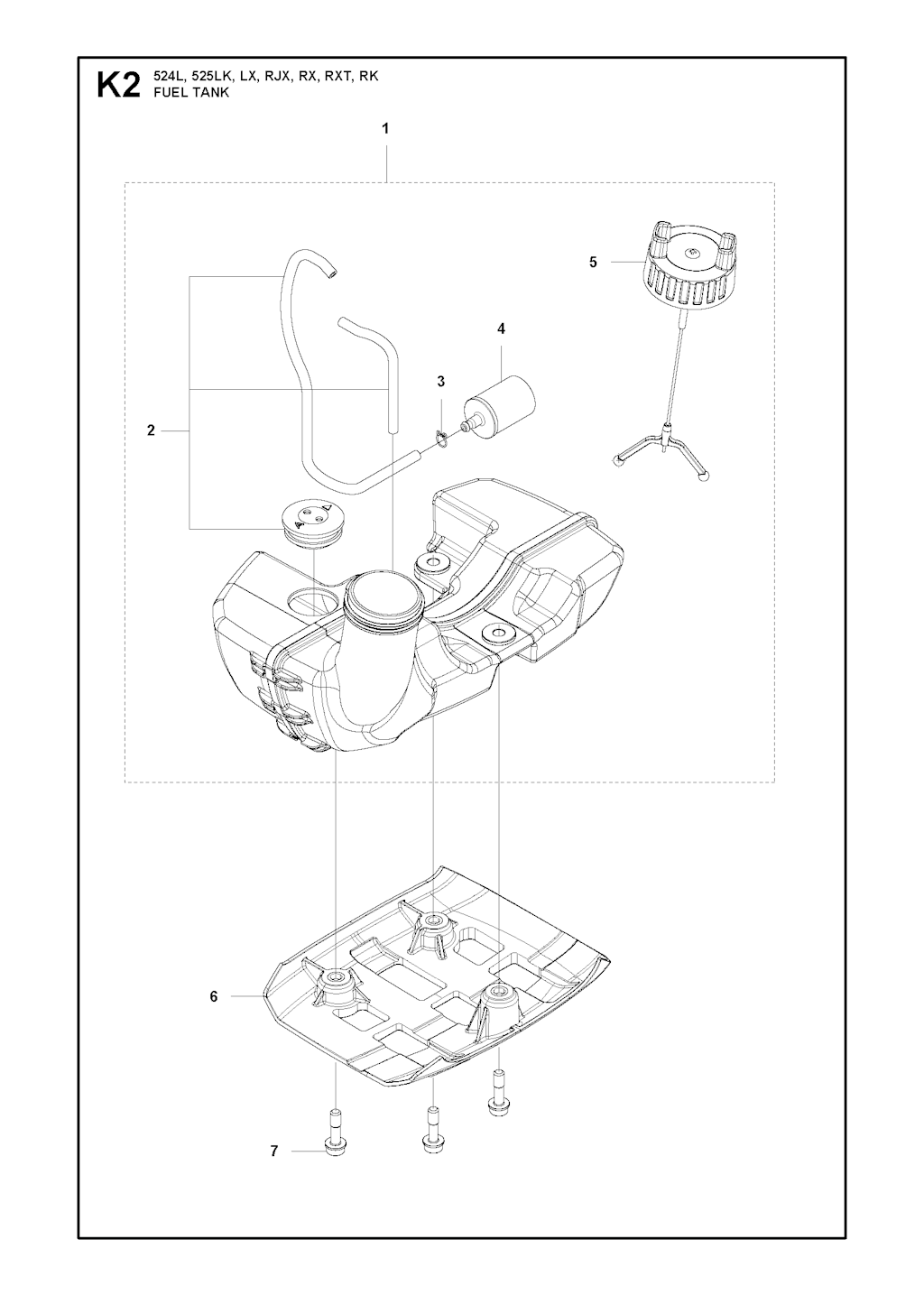 K2 524L, 525LK, LX, RJX, RX, RXT, RK
FUEL TANK

1

5

4

3

2

6

7