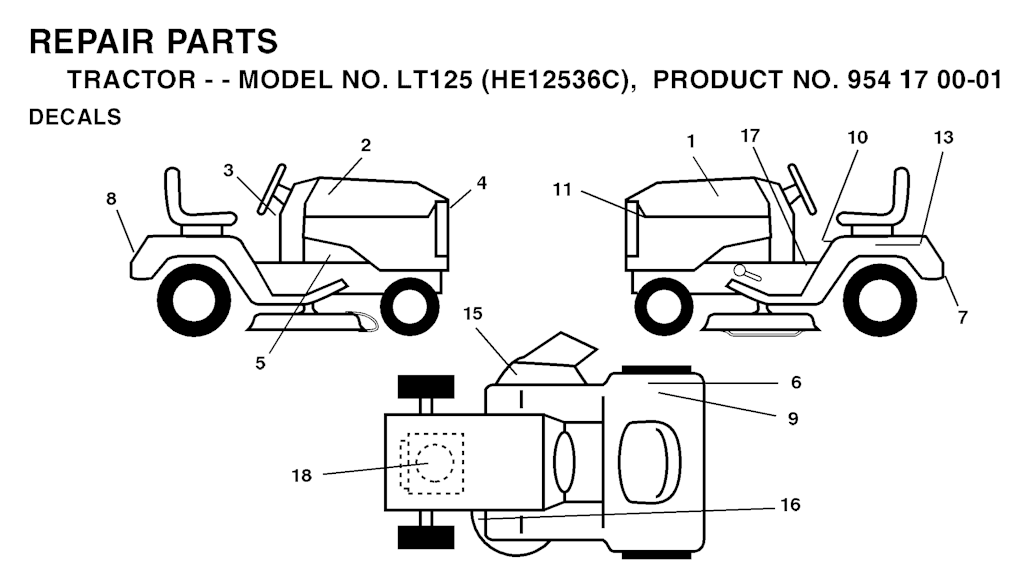 REPAIR PARTS
TRACTOR - - MODEL NO. LT125 (HE12536C), PRODUCT NO. 954 17 00-01
DECALS

2
3
4
8
5
1
17
10
13
11
7
15
6
9
18
16