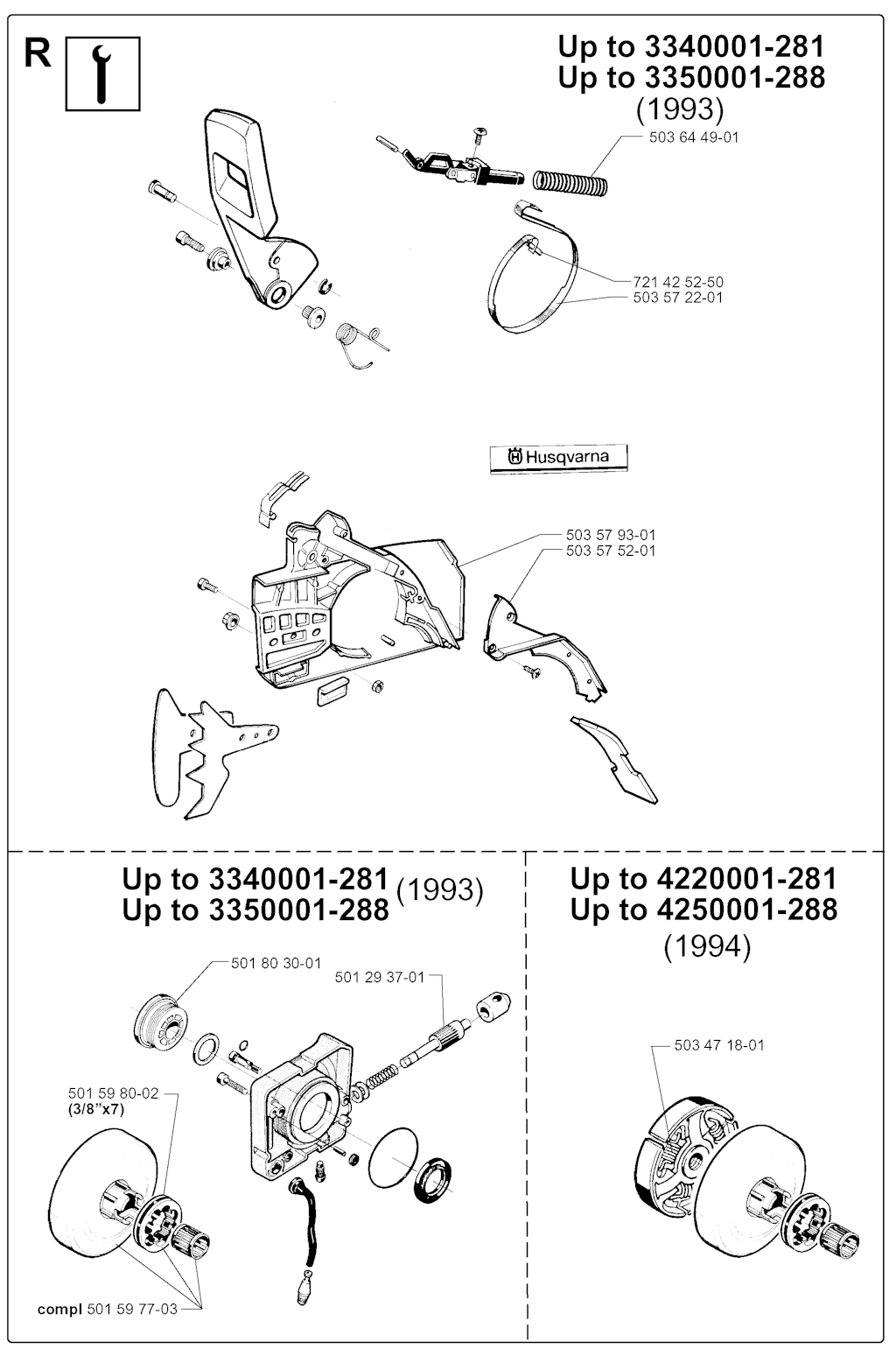 R

Up to 3340001-281
Up to 3350001-288
(1993)

503 64 49-01

721 42 52-50
503 57 22-01

Husqvarna

503 57 93-01
503 57 52-01

Up to 3340001-281
Up to 3350001-288 (1993)

501 80 30-01
501 29 37-01

501 59 80-02
(3/8"x7)

compl 501 59 77-03

Up to 4220001-281
Up to 4250001-288
(1994)

503 47 18-01