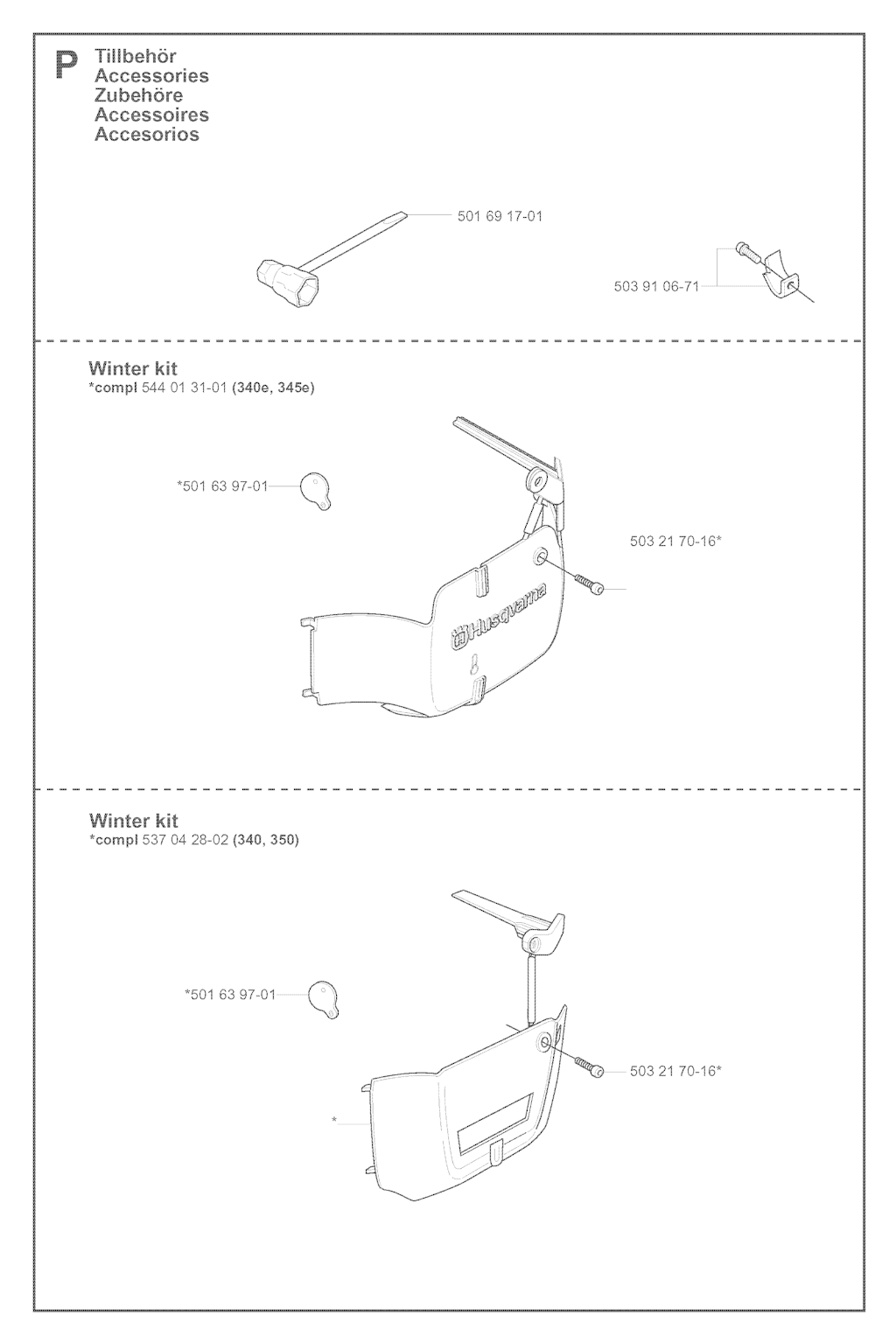 P Tillbehör
Accessories
Zubehöre
Accessoires
Accesorios

501 69 17-01

503 91 06-71

Winter kit
*compl 544 01 31-01 (340e, 345e)

*501 63 97-01

503 21 70-16*

Husqvarna

Winter kit
*compl 537 04 28-02 (340, 350)

*501 63 97-01

503 21 70-16*

*