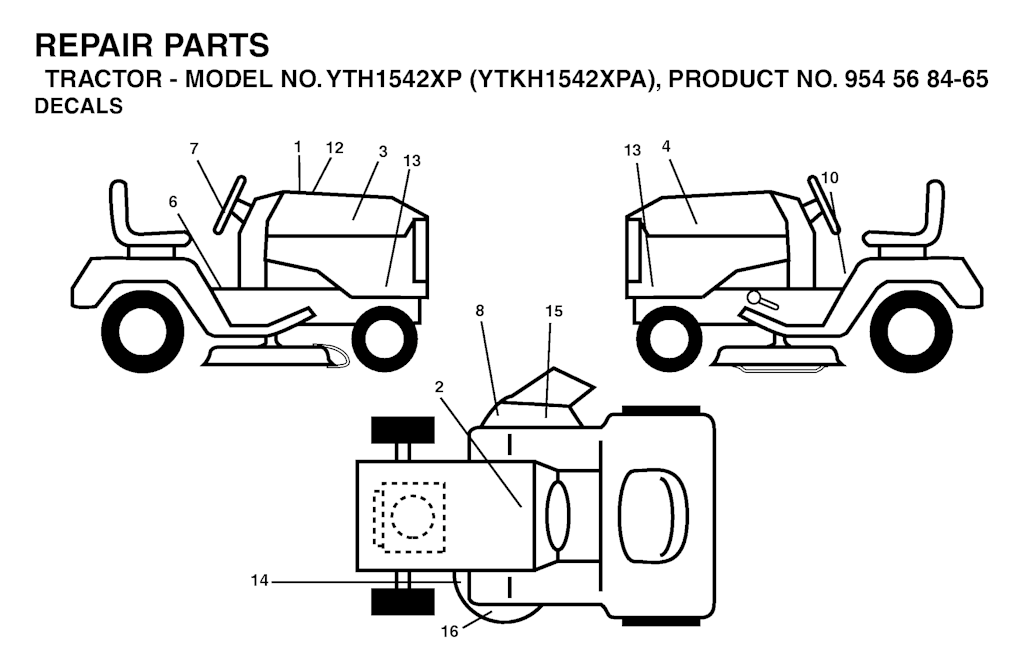 REPAIR PARTS
TRACTOR - MODEL NO. YTH1542XP (YTKH1542XPA), PRODUCT NO. 954 56 84-65
DECALS

7
1
12
3
13
6
13
4
10
8
15
2
14
16