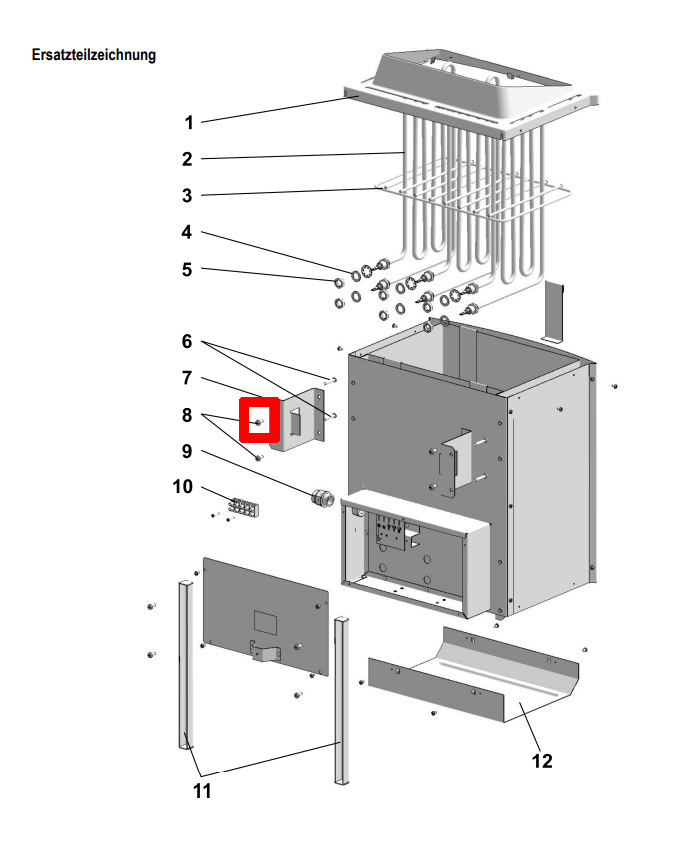 Ersatzteilzeichnung

1
2
3
4
5
6
7
8
9
10
11
12