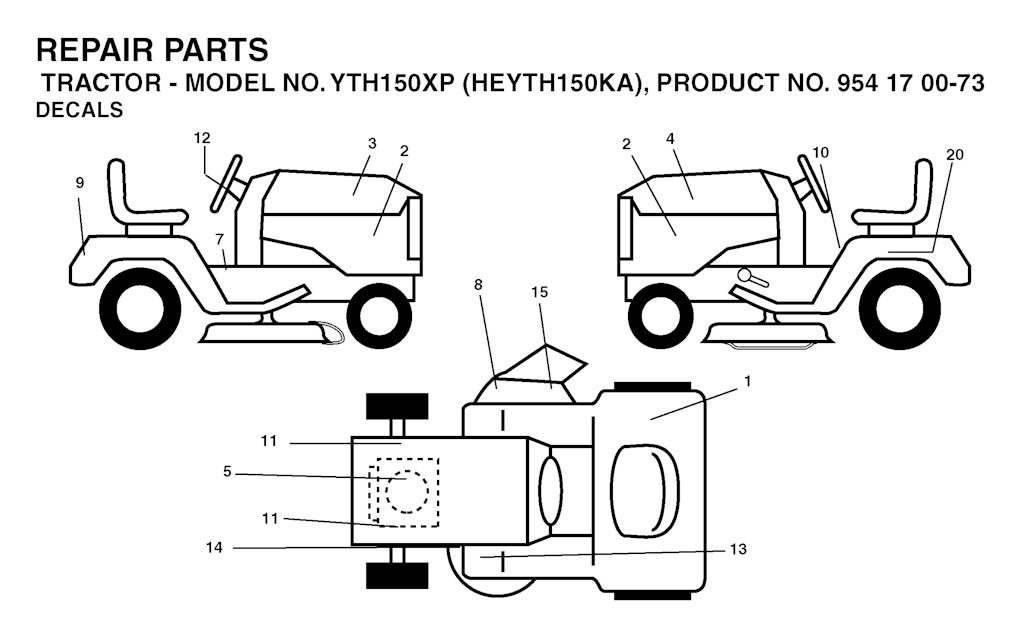 REPAIR PARTS
TRACTOR - MODEL NO. YTH150XP (HEYTH150KA), PRODUCT NO. 954 17 00-73
DECALS

12
3
2
9
7
2
4
10
20
8
15
1
11
5
11
14
13