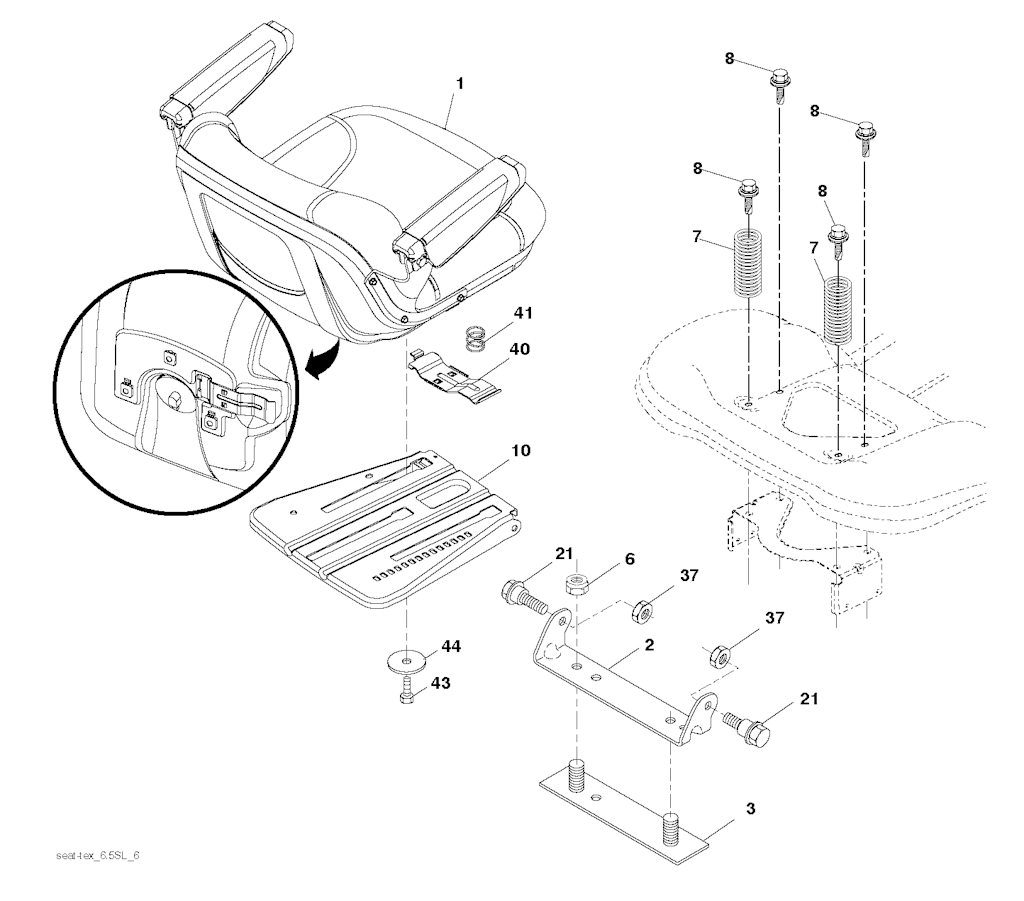 1
8
8
8
8
7
7
41
40
10
21
6
37
37
2
21
44
43
3
seat-tex_6.5SL_6