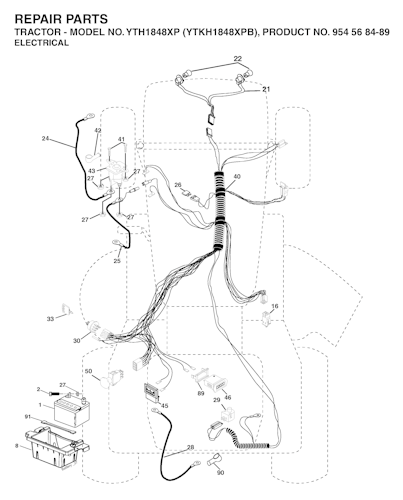 REPAIR PARTS
TRACTOR - MODEL NO. YTH1848XP (YTKH1848XPB), PRODUCT NO. 954 56 84-89
ELECTRICAL

22
21
24
42
41
43
27
27
26
40
27
27
25
16
33
30
50
27
2
1
91
8
89
46
45
29
28
90