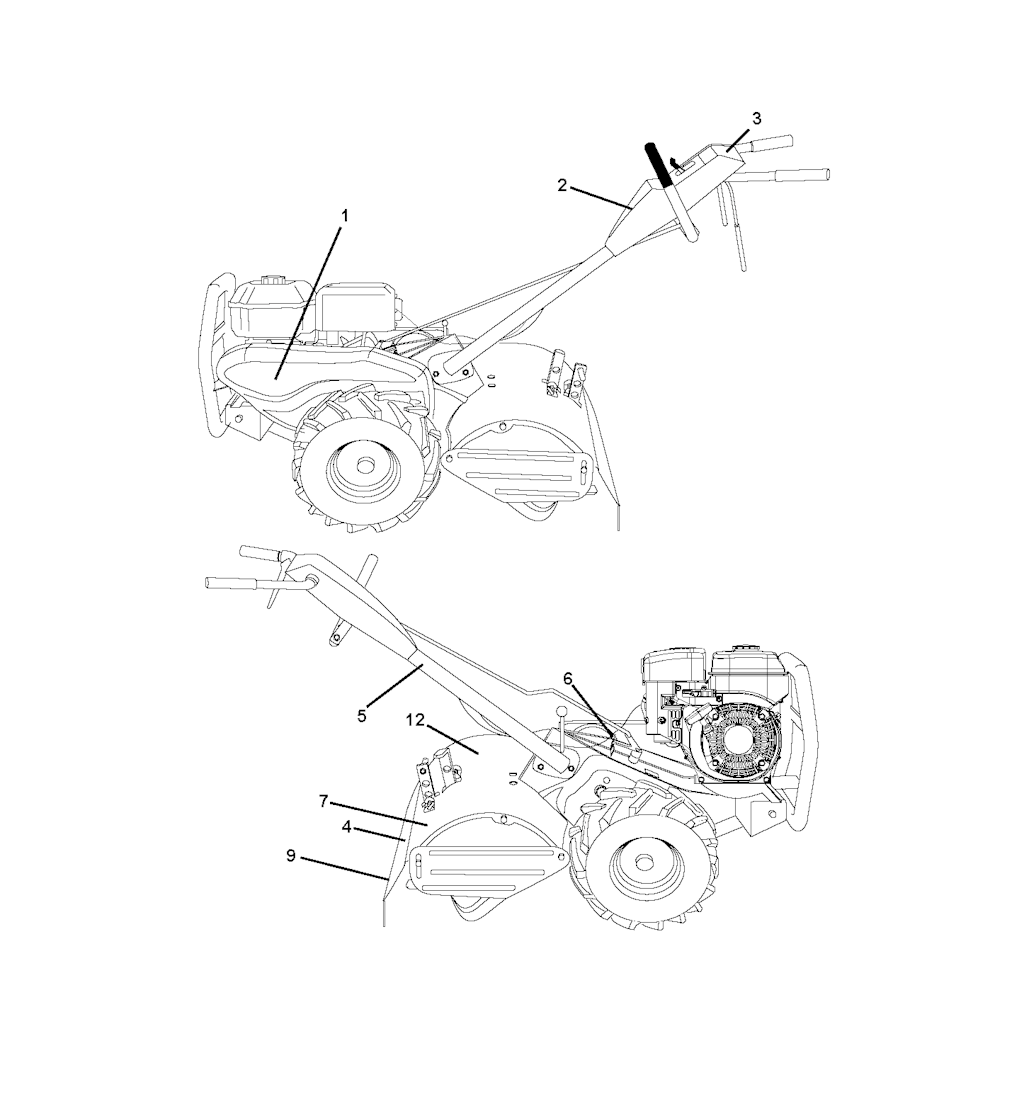 3
2
1
6
5
12
7
4
9