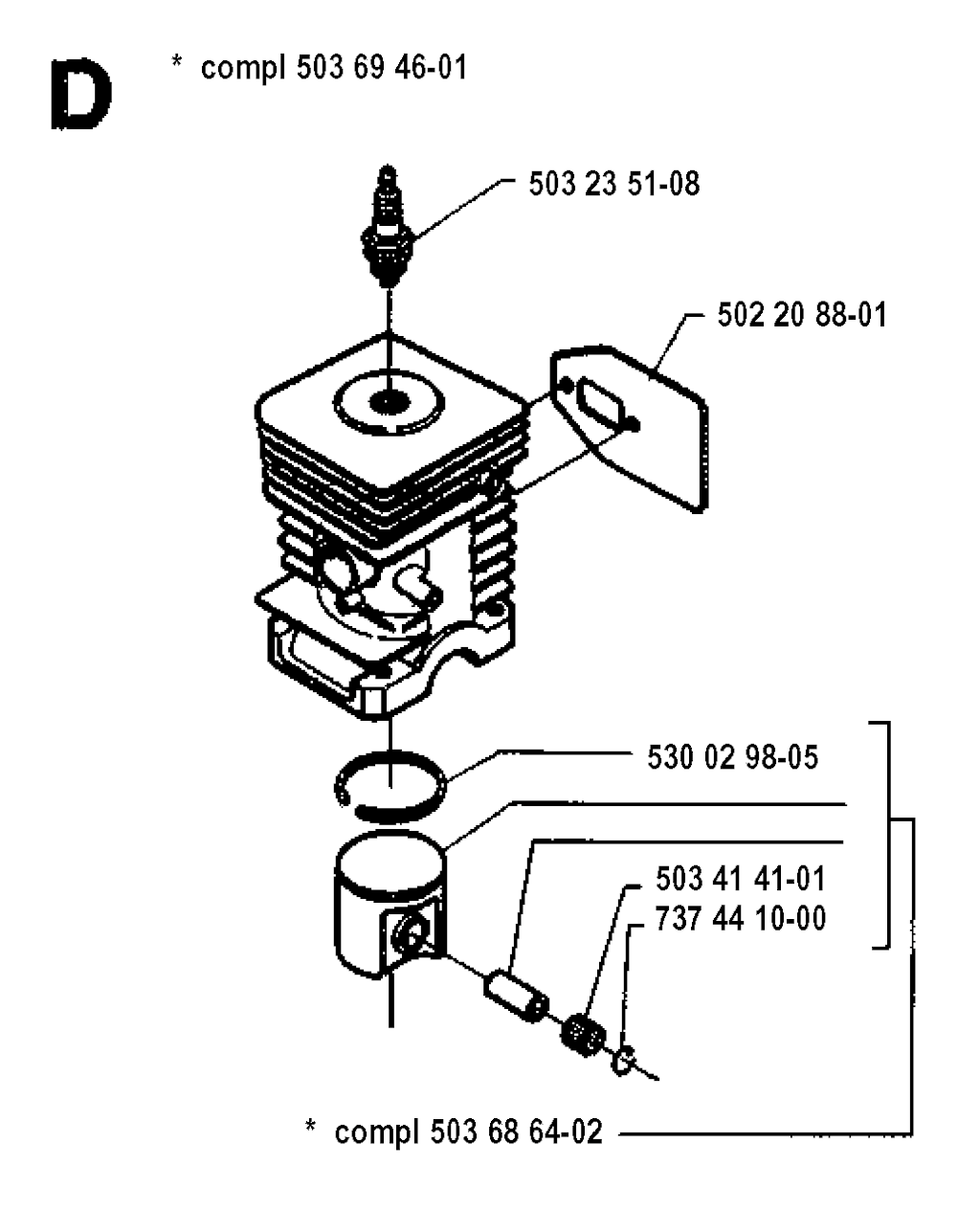 D

* compl 503 69 46-01

503 23 51-08

502 20 88-01

530 02 98-05

503 41 41-01
737 44 10-00

* compl 503 68 64-02