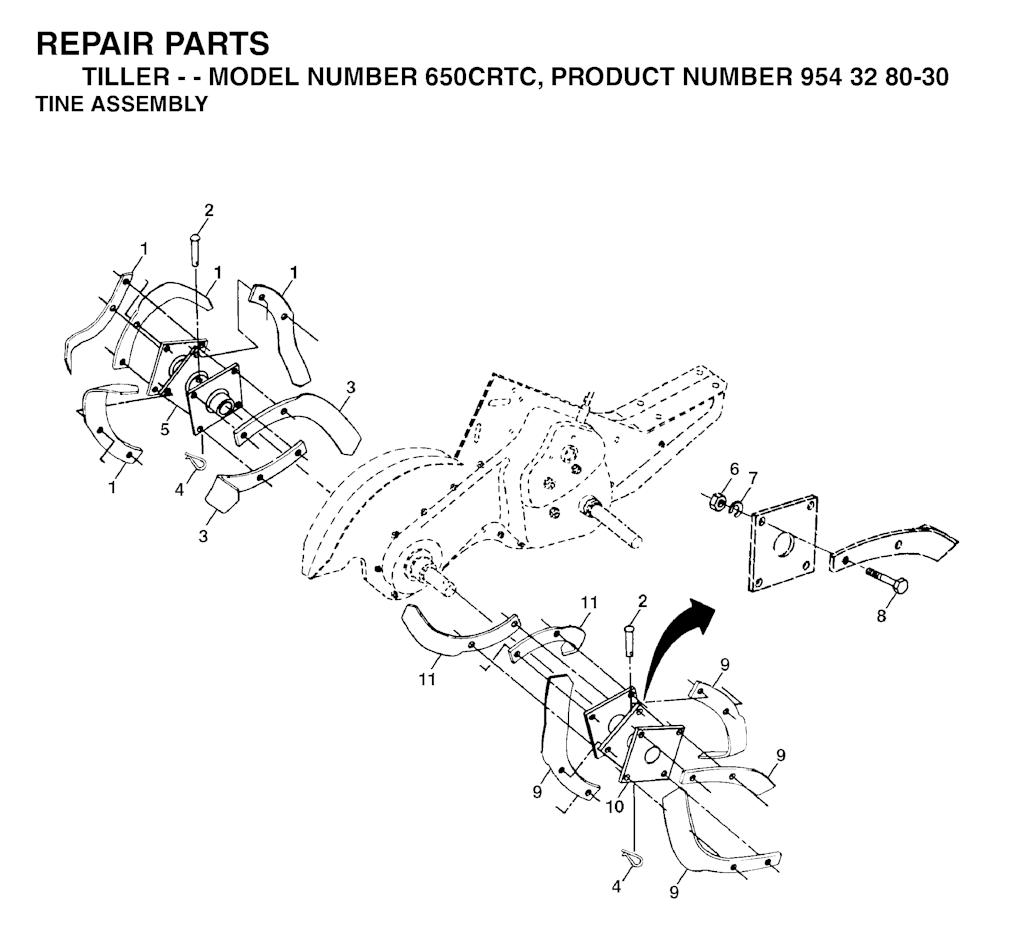 REPAIR PARTS
TILLER - - MODEL NUMBER 650CRTC, PRODUCT NUMBER 954 32 80-30
TINE ASSEMBLY

2
1
1
1
3
5
4
1
3
6
7
8
11
2
11
9
9
9
10
4
9