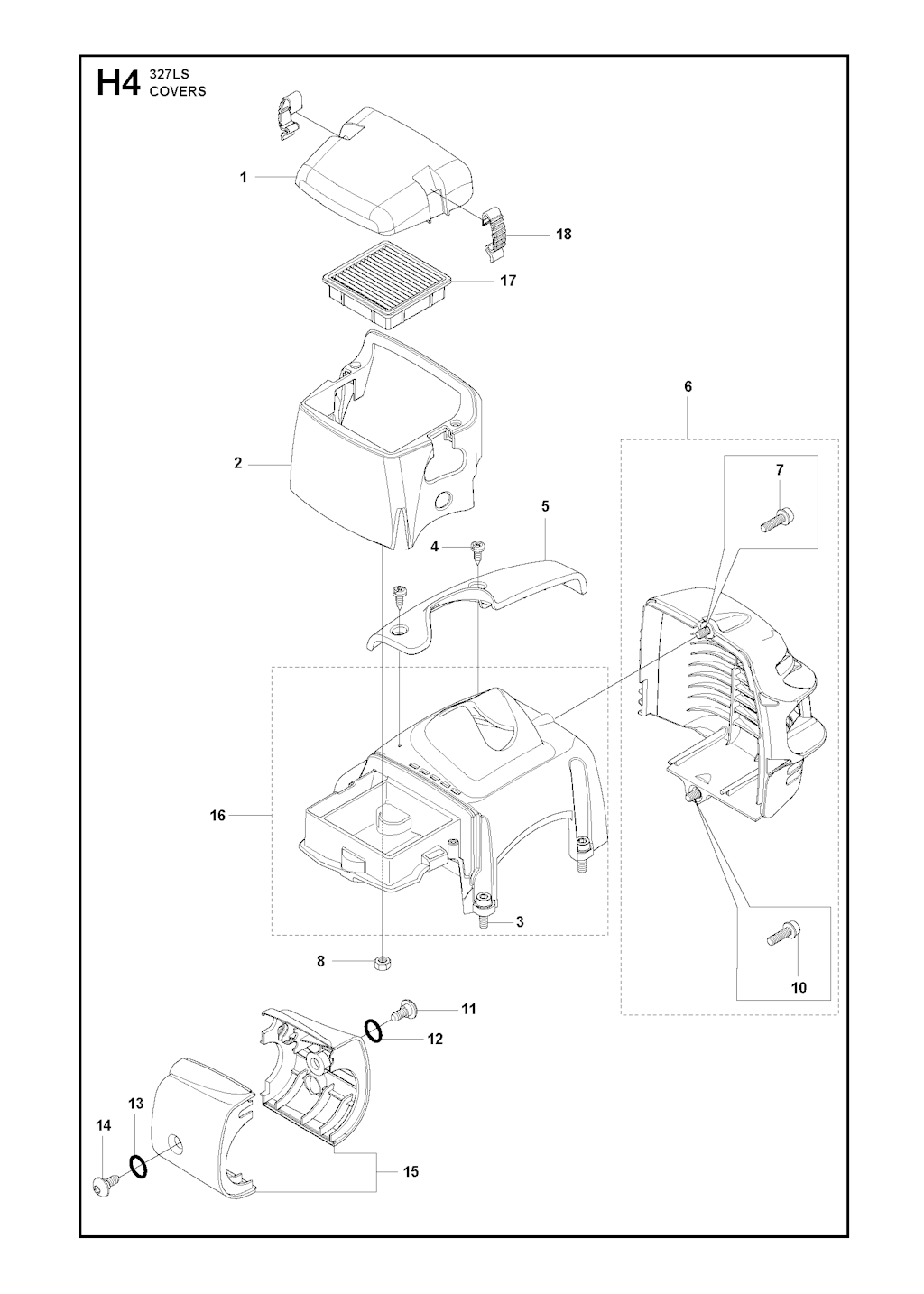 H4 327LS
COVERS

1
18
17
6
2
7
5
4
16
3
8
10
11
12
13
14
15