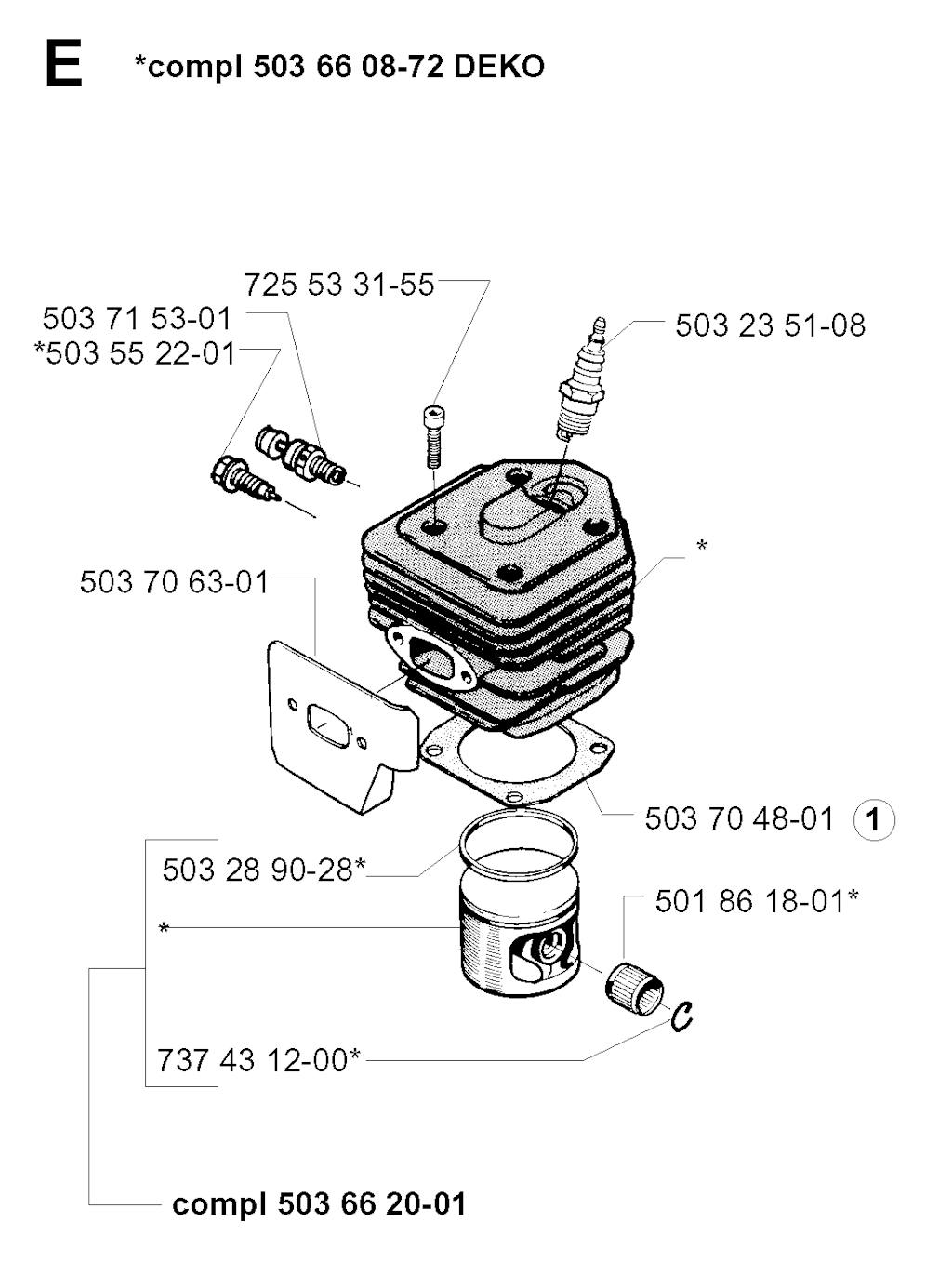 E *compl 503 66 08-72 DEKO

725 53 31-55
503 71 53-01
*503 55 22-01
503 23 51-08
*
503 70 63-01
503 70 48-01 1
503 28 90-28*
501 86 18-01*
*
737 43 12-00*

compl 503 66 20-01