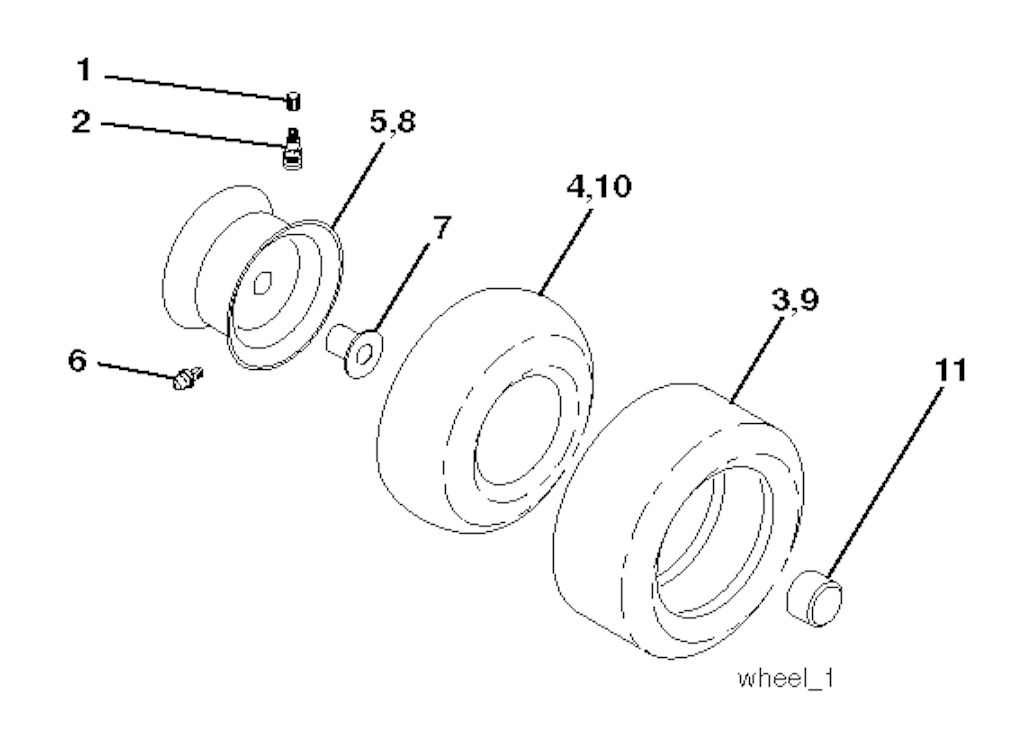 1
2
5,8
4,10
7
3,9
6
11
wheel_1