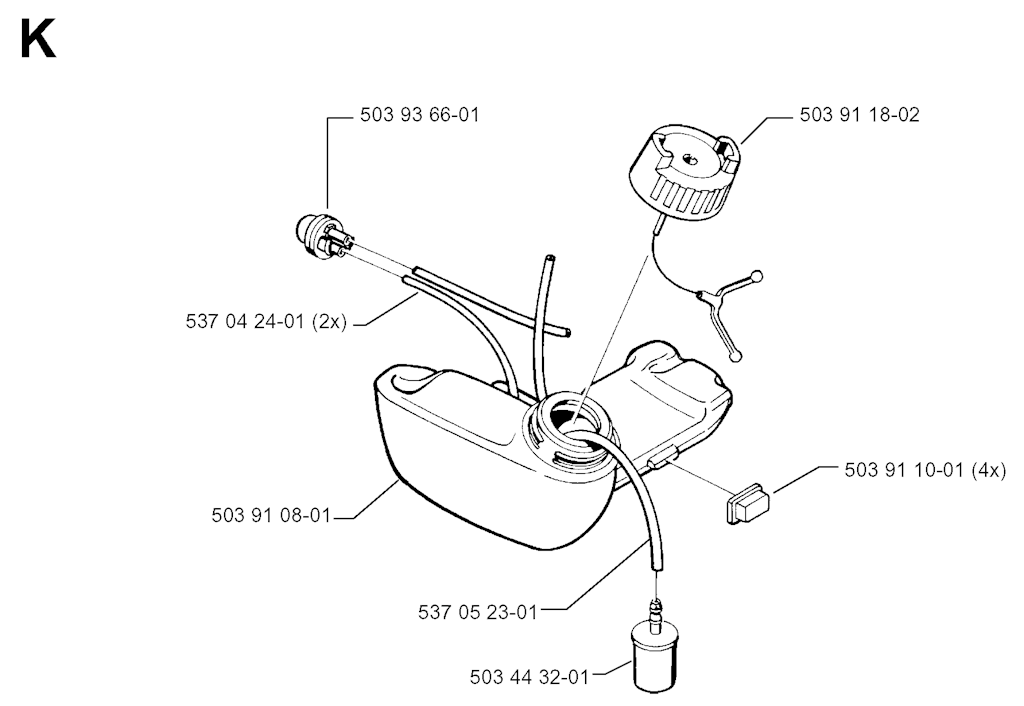 K

503 93 66-01

503 91 18-02

537 04 24-01 (2x)

503 91 10-01 (4x)

503 91 08-01

537 05 23-01

503 44 32-01