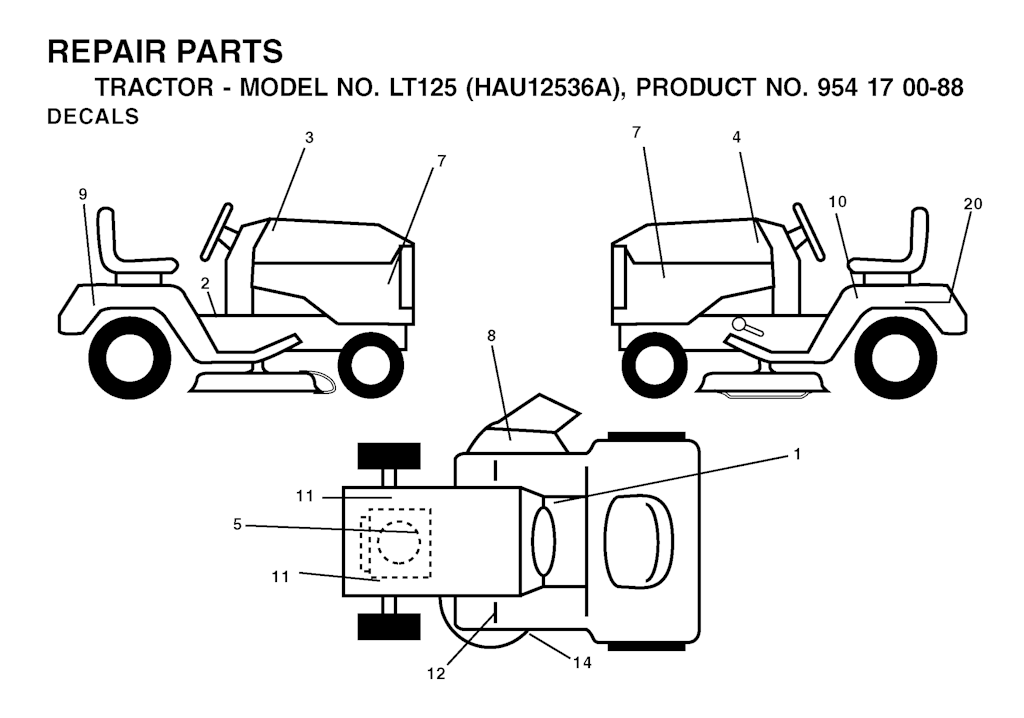 REPAIR PARTS

TRACTOR - MODEL NO. LT125 (HAU12536A), PRODUCT NO. 954 17 00-88

DECALS

3
7
9
2
7
4
10
20
8
1
11
5
11
12
14