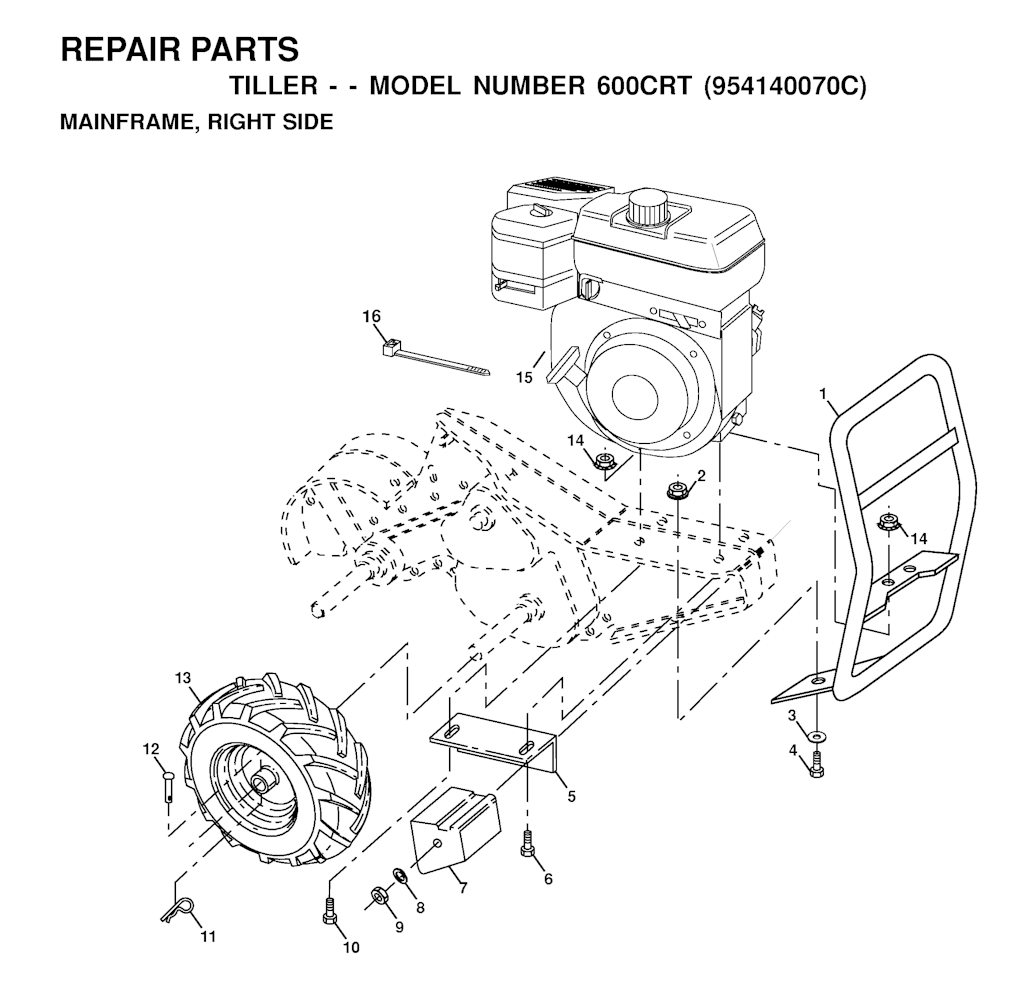 REPAIR PARTS

TILLER - - MODEL NUMBER 600CRT (954140070C)

MAINFRAME, RIGHT SIDE

16
15
1
14
2
14
13
12
3
4
5
6
7
8
9
10
11